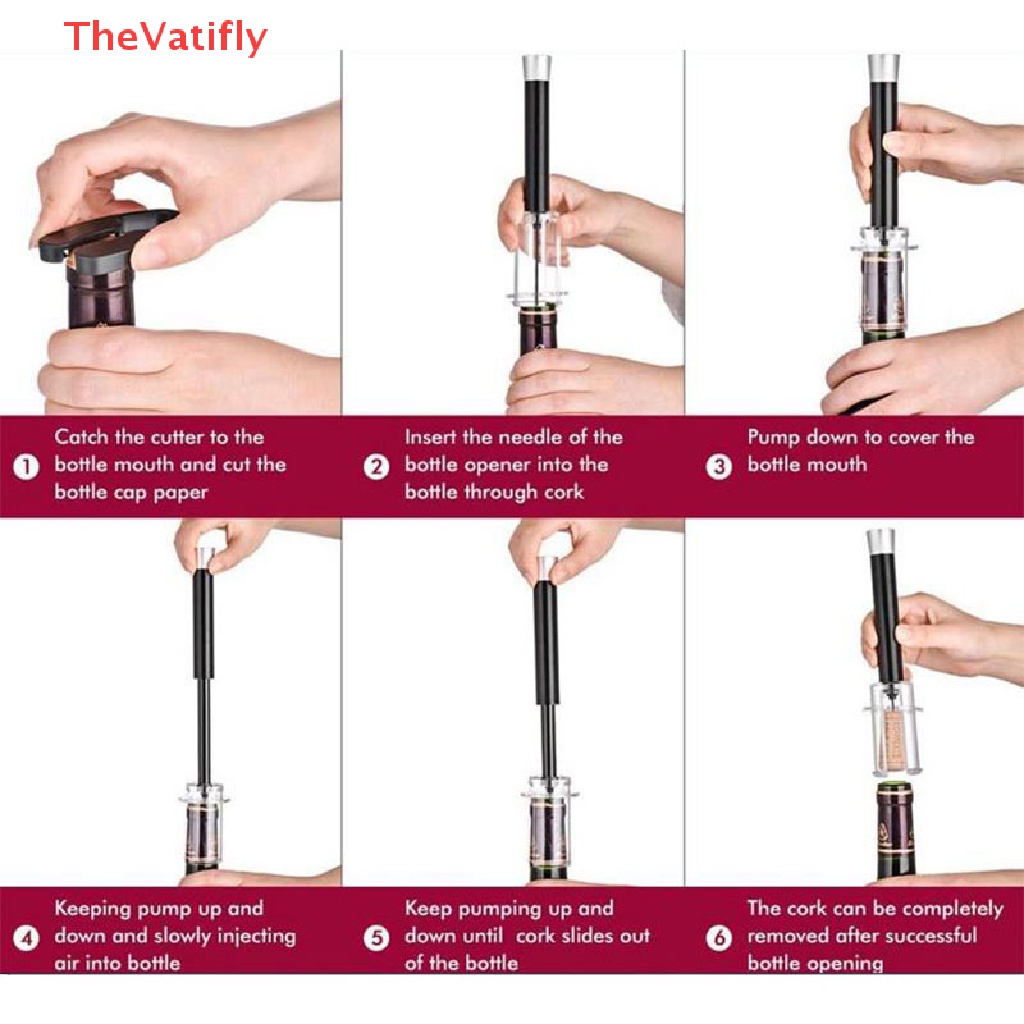 TheVatifly

1 Catch the cutter to the bottle mouth and cut the bottle cap paper

2 Insert the needle of the bottle opener into the bottle through cork

3 Pump down to cover the bottle mouth

4 Keeping pump up and down and slowly injecting air into bottle

5 Keep pumping up and down until cork slides out of the bottle

6 The cork can be completely removed after successful bottle opening