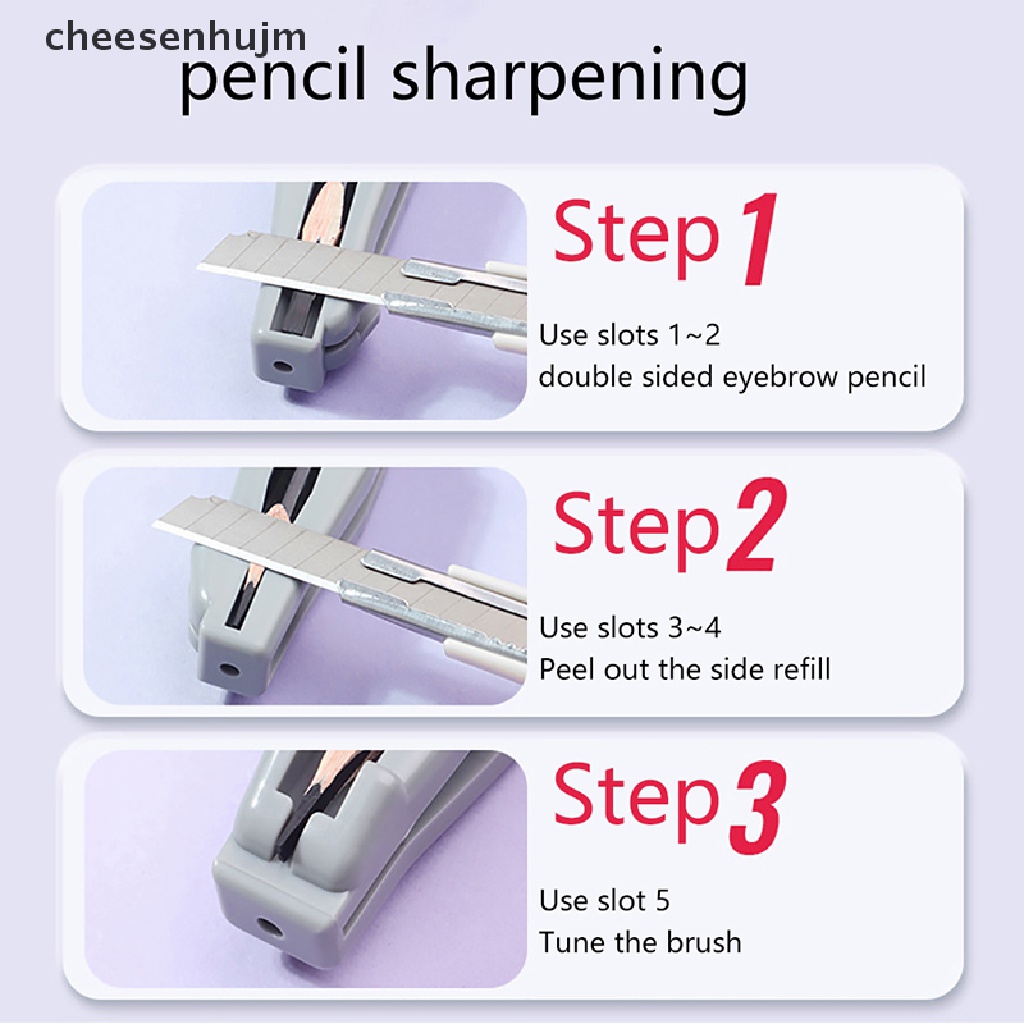 cheesenhujm
pencil sharpening

Step 1
Use slots 1~2
double sided eyebrow pencil

Step 2
Use slots 3~4
Peel out the side refill

Step 3
Use slot 5
Tune the brush