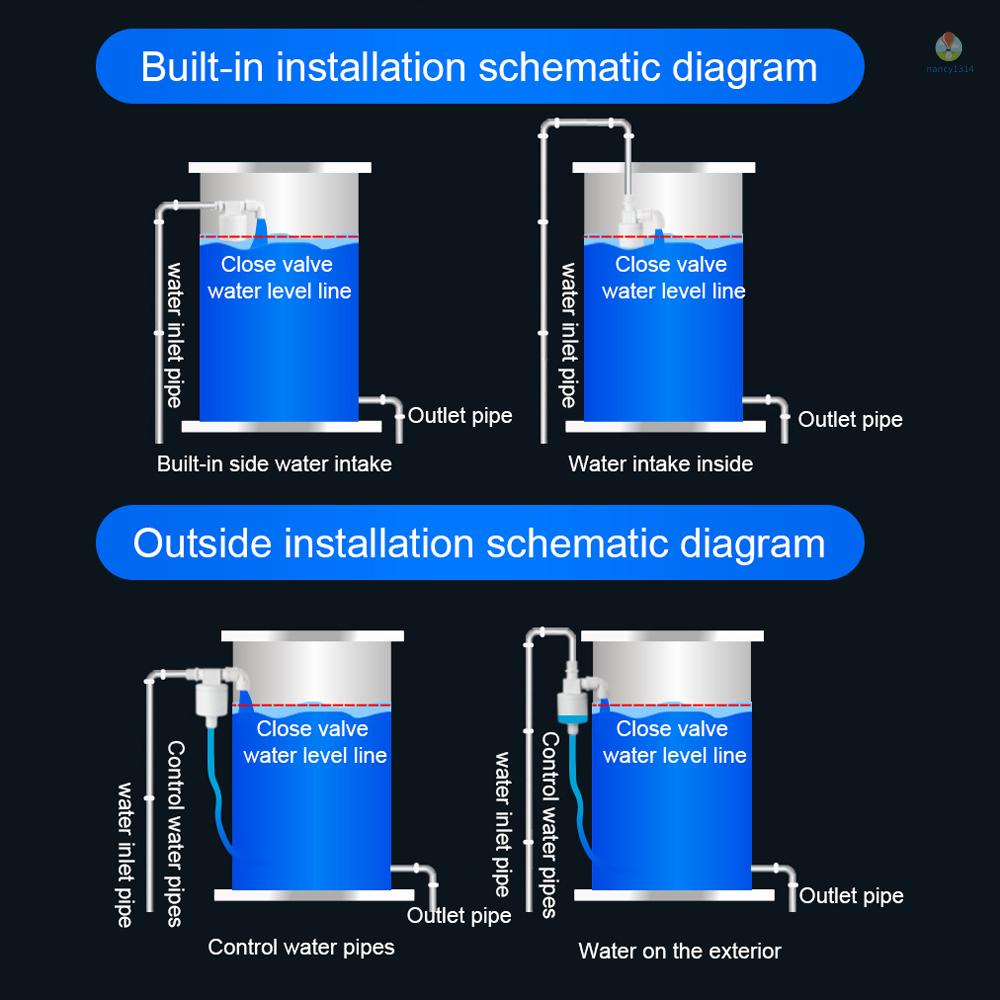 nancy1314

Built-in installation schematic diagram

water inlet pipe

Close valve water level line

Outlet pipe

Built-in side water intake

water inlet pipe

Close valve water level line

Outlet pipe

Water intake inside

Outside installation schematic diagram

water inlet pipe

Control water pipes

Close valve water level line

Outlet pipe

Control water pipes

water inlet pipe

Control water pipes

Close valve water level line

Outlet pipe

Water on the exterior