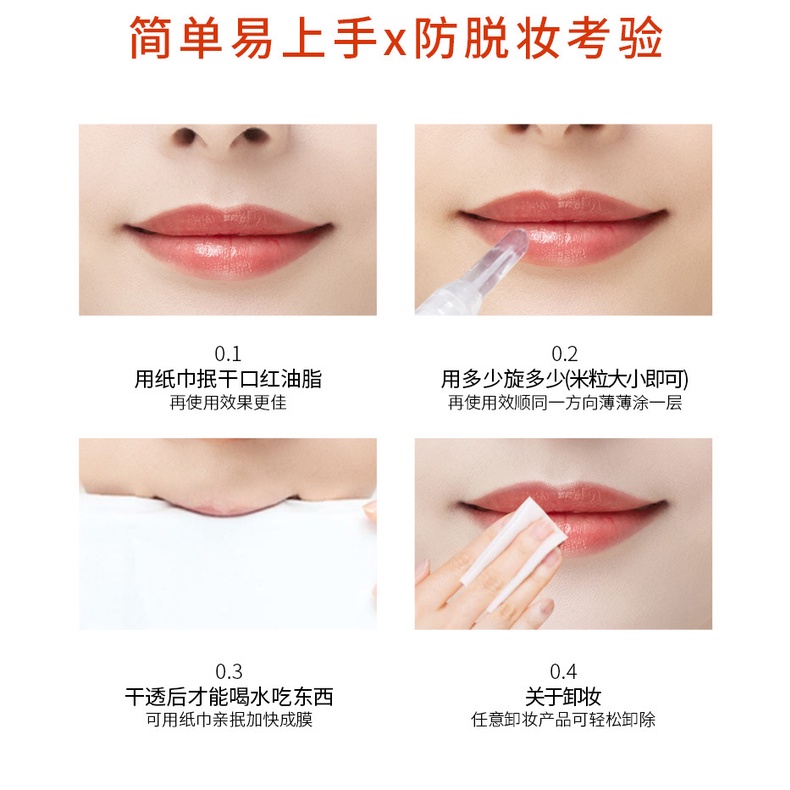 简单易上手x防脱妆考验

0.1
用纸巾抿干口红油脂
再使用效果更佳

0.2
用多少旋多少(米粒大小即可)
再使用效顺同一方向薄薄涂一层

0.3
干透后才能喝水吃东西
可用纸巾亲抿加快成膜

0.4
关于卸妆
任意卸妆产品可轻松卸除