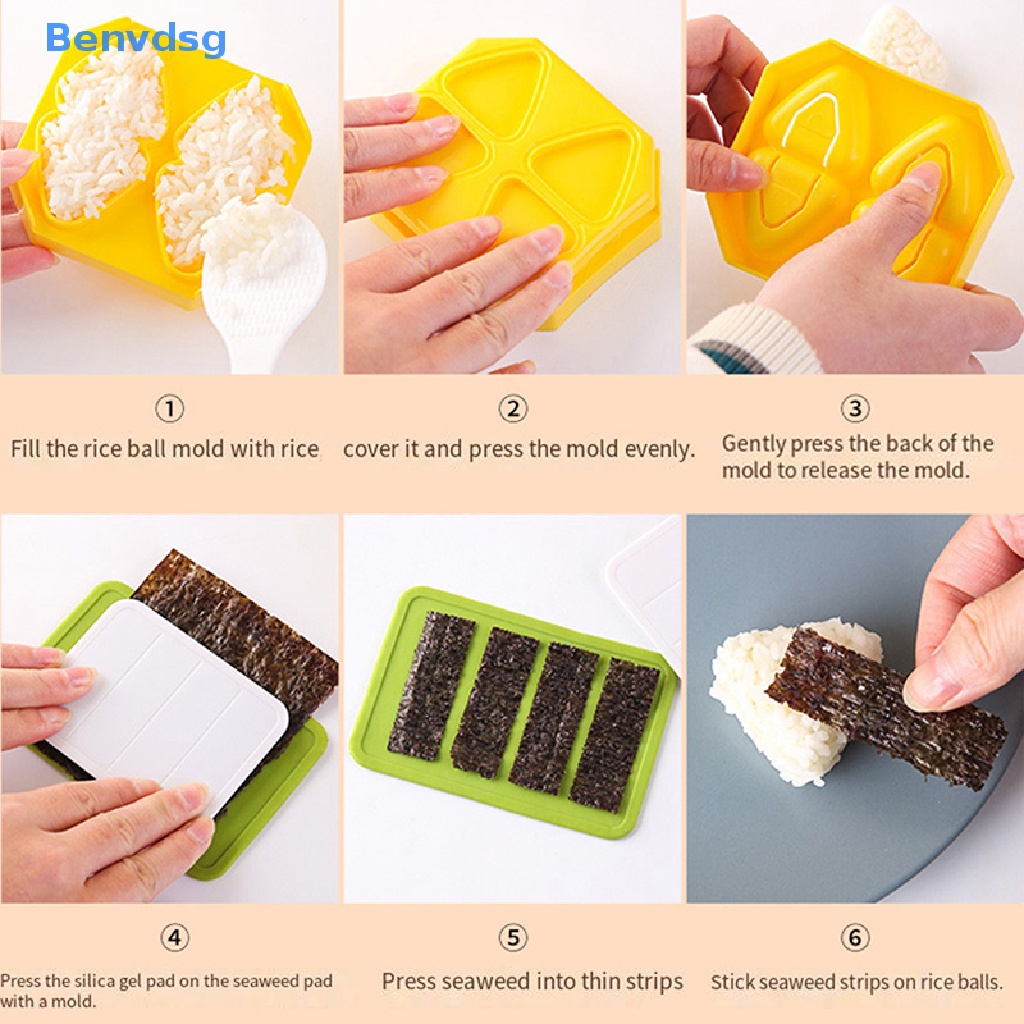 Benvdsg

①
Fill the rice ball mold with rice

②
cover it and press the mold evenly.

③
Gently press the back of the mold to release the mold.

④
Press the silica gel pad on the seaweed pad with a mold.

⑤
Press seaweed into thin strips

⑥
Stick seaweed strips on rice balls.