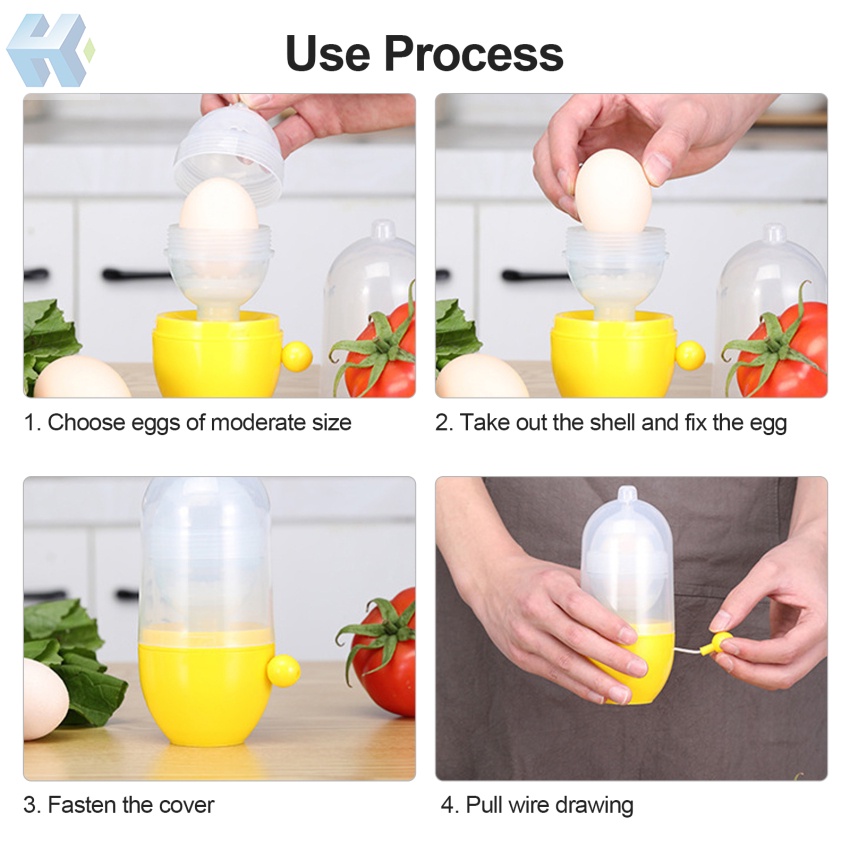 Use Process

1. Choose eggs of moderate size

2. Take out the shell and fix the egg

3. Fasten the cover

4. Pull wire drawing