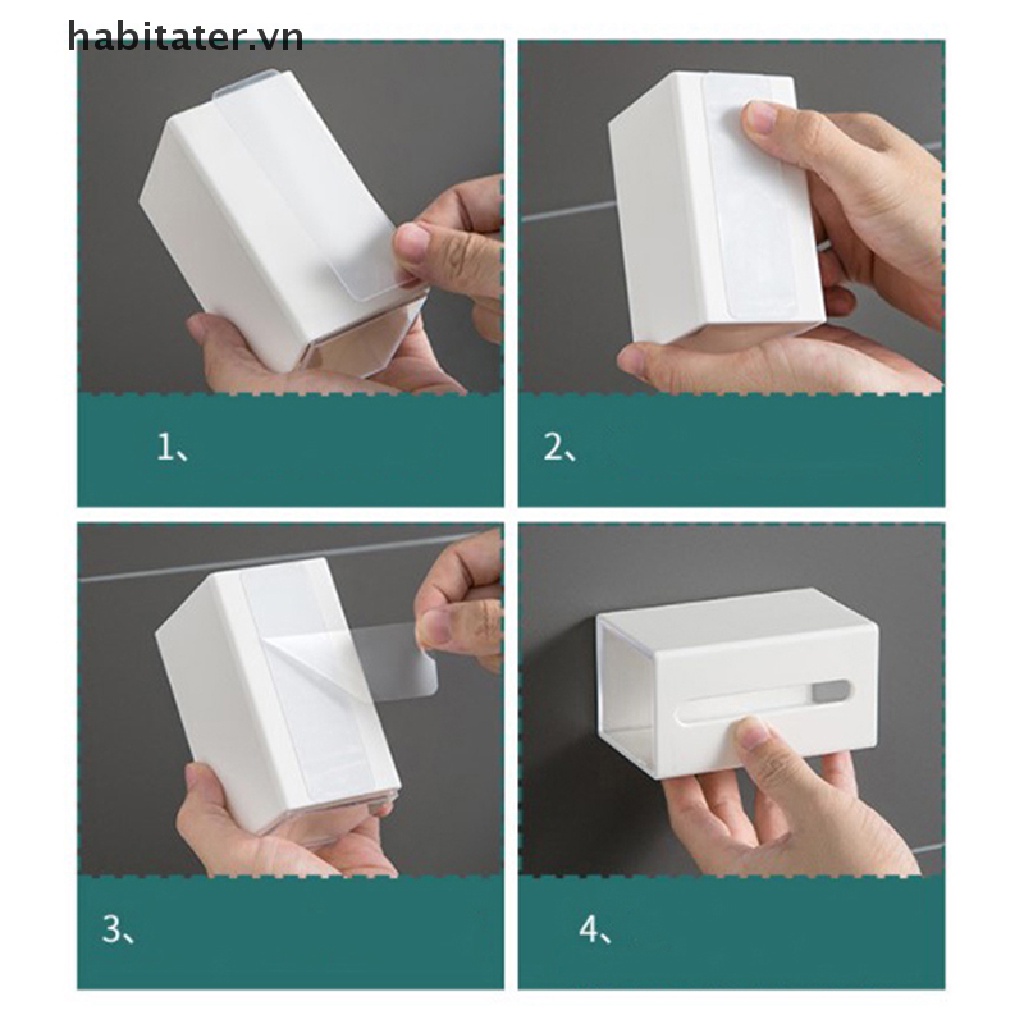 habitater.vn

1、

2、

3、

4、