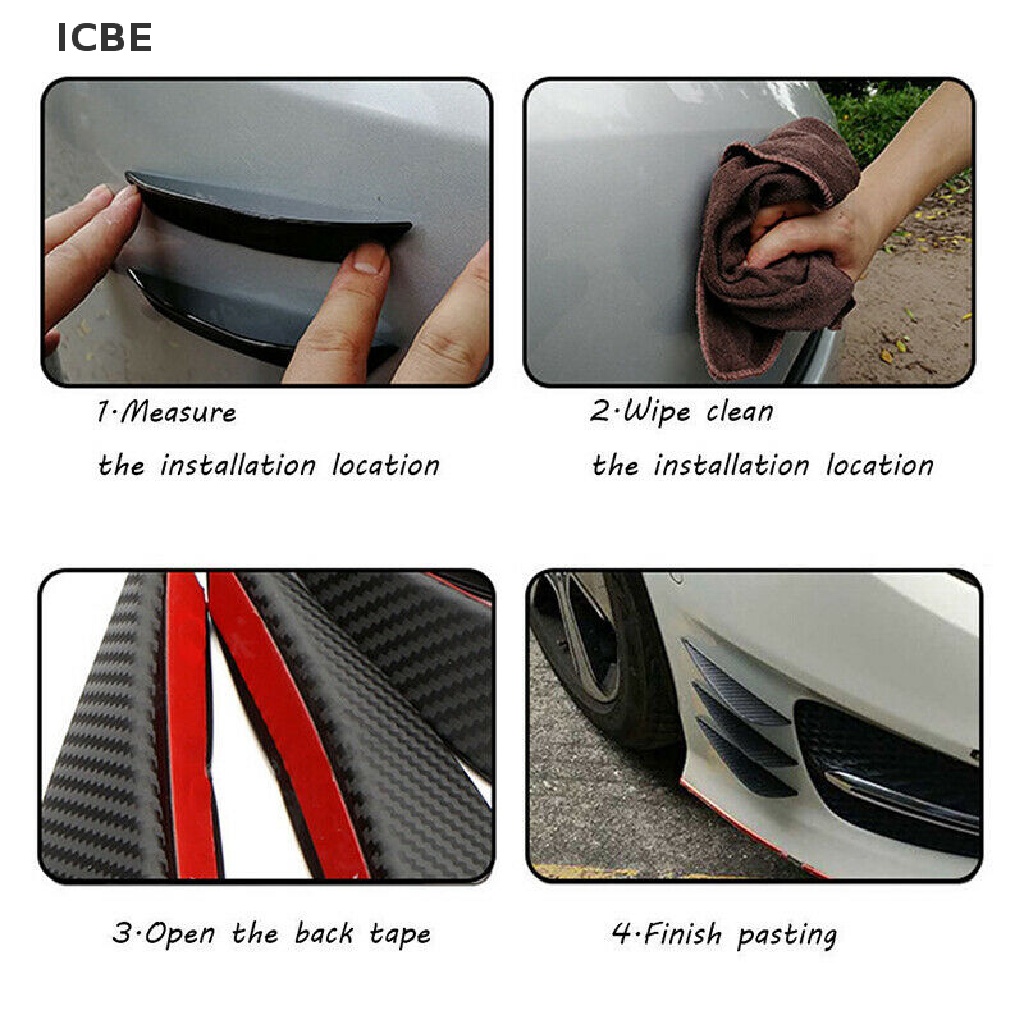 ICBE

1·Measure
the installation location

2·Wipe clean
the installation location

3·Open the back tape

4·Finish pasting