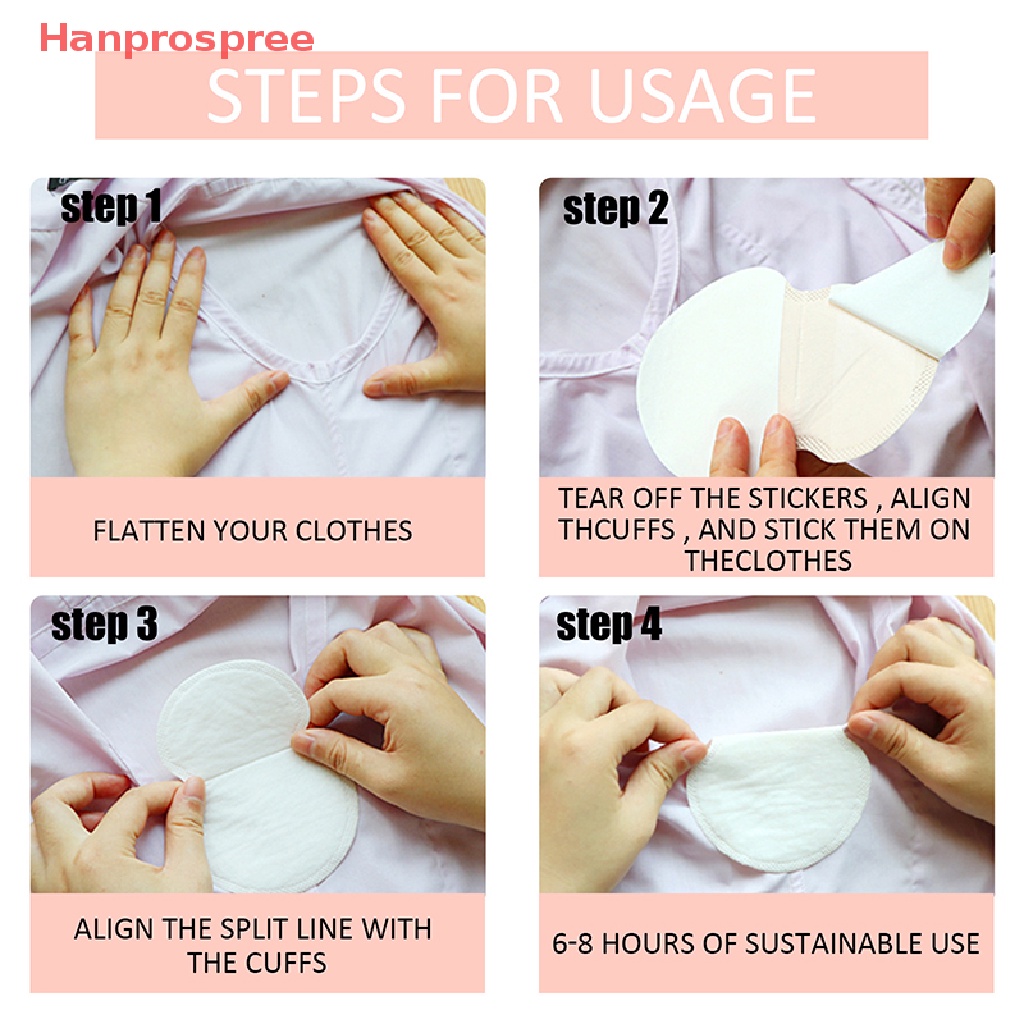 Hanprospree

STEPS FOR USAGE

step 1

FLATTEN YOUR CLOTHES

step 2

TEAR OFF THE STICKERS , ALIGN THCUFFS , AND STICK THEM ON THECLOTHES

step 3

ALIGN THE SPLIT LINE WITH THE CUFFS

step 4

6-8 HOURS OF SUSTAINABLE USE