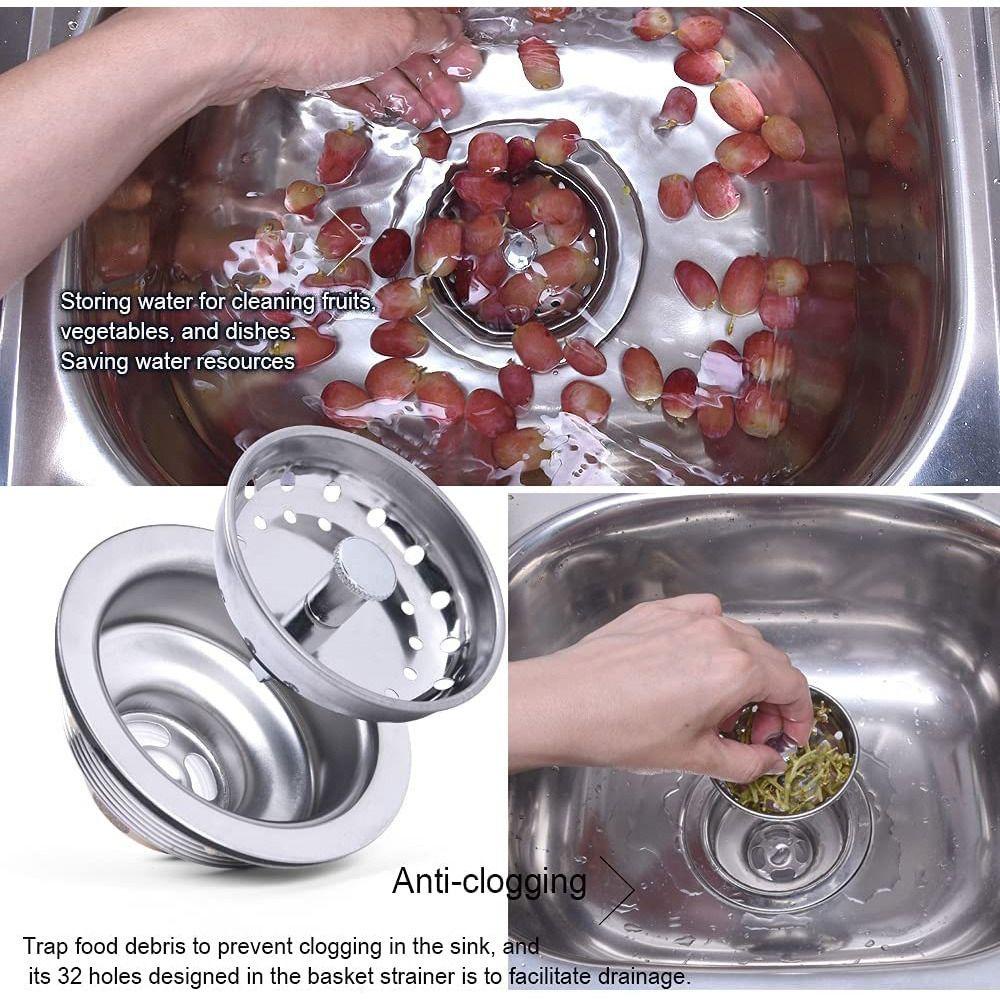 Storing water for cleaning fruits, vegetables, and dishes.
Saving water resources

Anti-clogging

Trap food debris to prevent clogging in the sink, and its 32 holes designed in the basket strainer is to facilitate drainage.