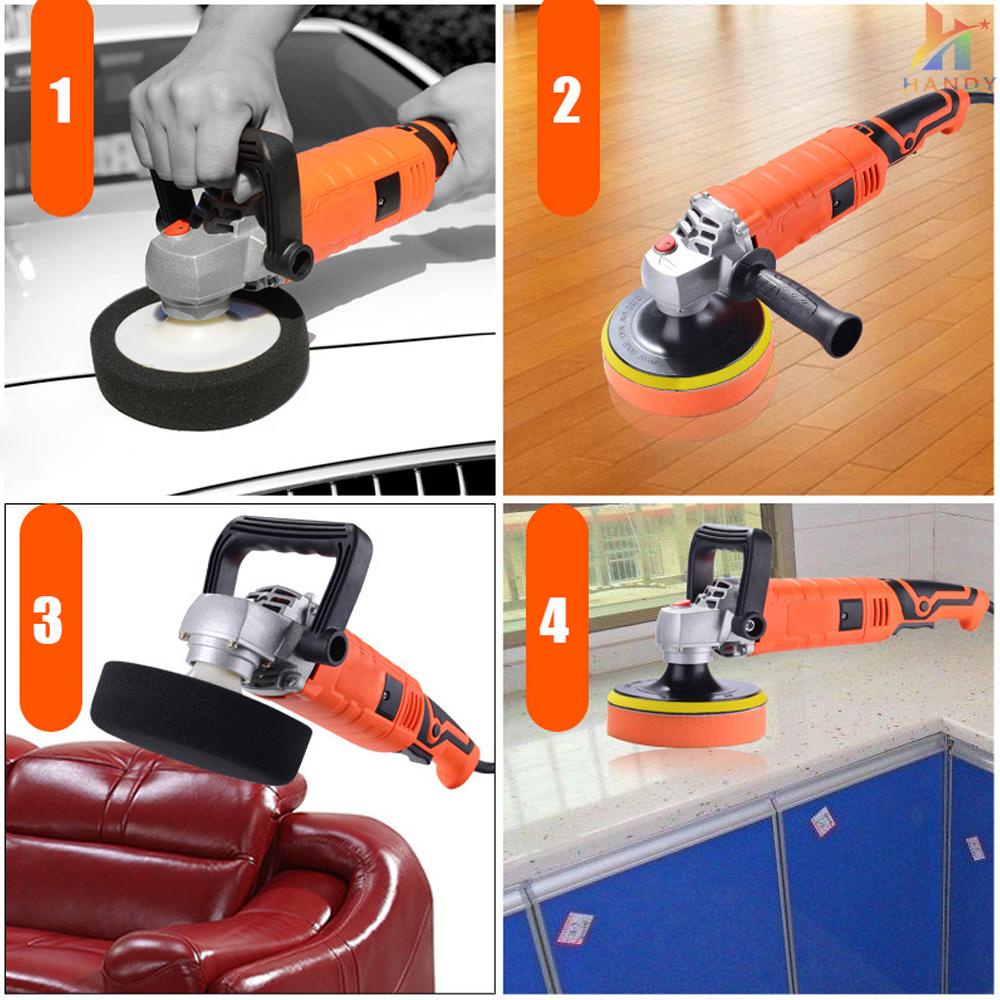 1

2

HANDY

3

4