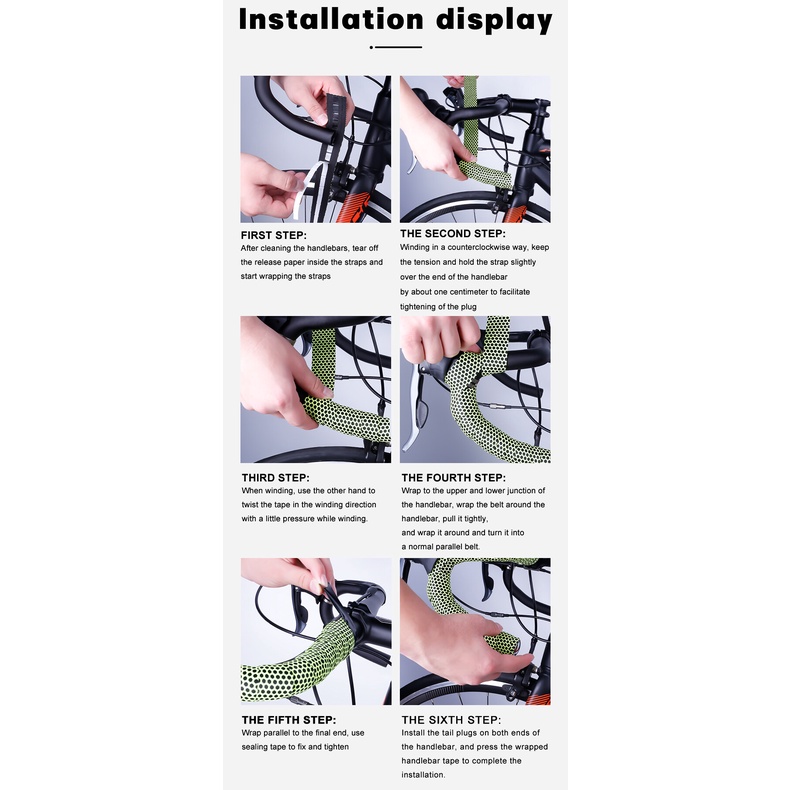 Installation display

FIRST STEP:
After cleaning the handlebars, tear off the release paper inside the straps and start wrapping the straps

THE SECOND STEP:
Winding in a counterclockwise way, keep the tension and hold the strap slightly over the end of the handlebar by about one centimeter to facilitate tightening of the plug

THIRD STEP:
When winding, use the other hand to twist the tape in the winding direction with a little pressure while winding.

THE FOURTH STEP:
Wrap to the upper and lower junction of the handlebar, wrap the belt around the handlebar, pull it tightly, and wrap it around and turn it into a normal parallel belt.

THE FIFTH STEP:
Wrap parallel to the final end, use sealing tape to fix and tighten

THE SIXTH STEP:
Install the tail plugs on both ends of the handlebar, and press the wrapped handlebar tape to complete the installation.