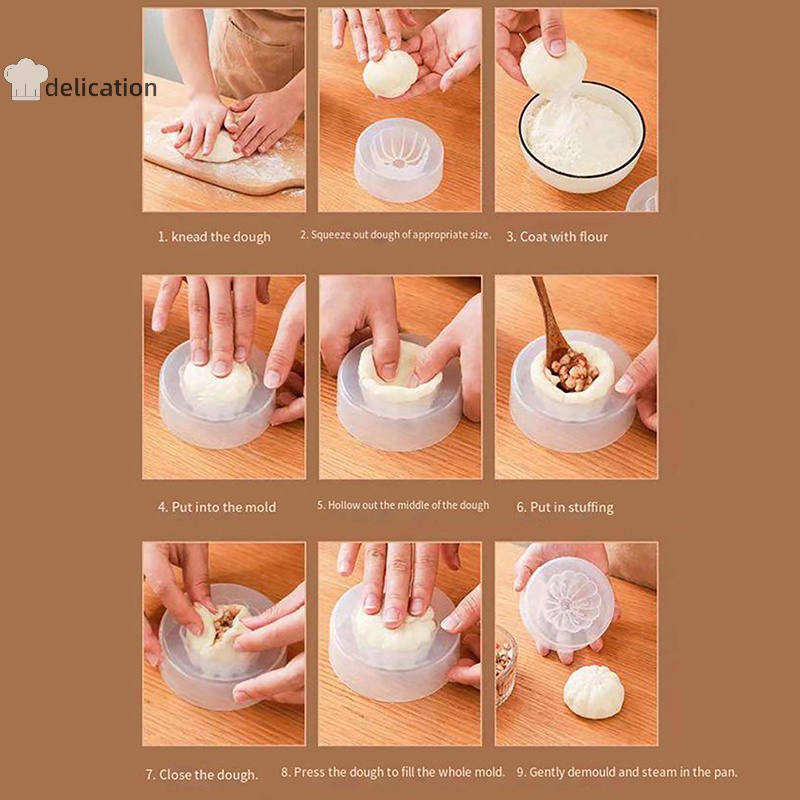 delication

1. knead the dough

2. Squeeze out dough of appropriate size.

3. Coat with flour

4. Put into the mold

5. Hollow out the middle of the dough

6. Put in stuffing

7. Close the dough.

8. Press the dough to fill the whole mold.

9. Gently demould and steam in the pan.