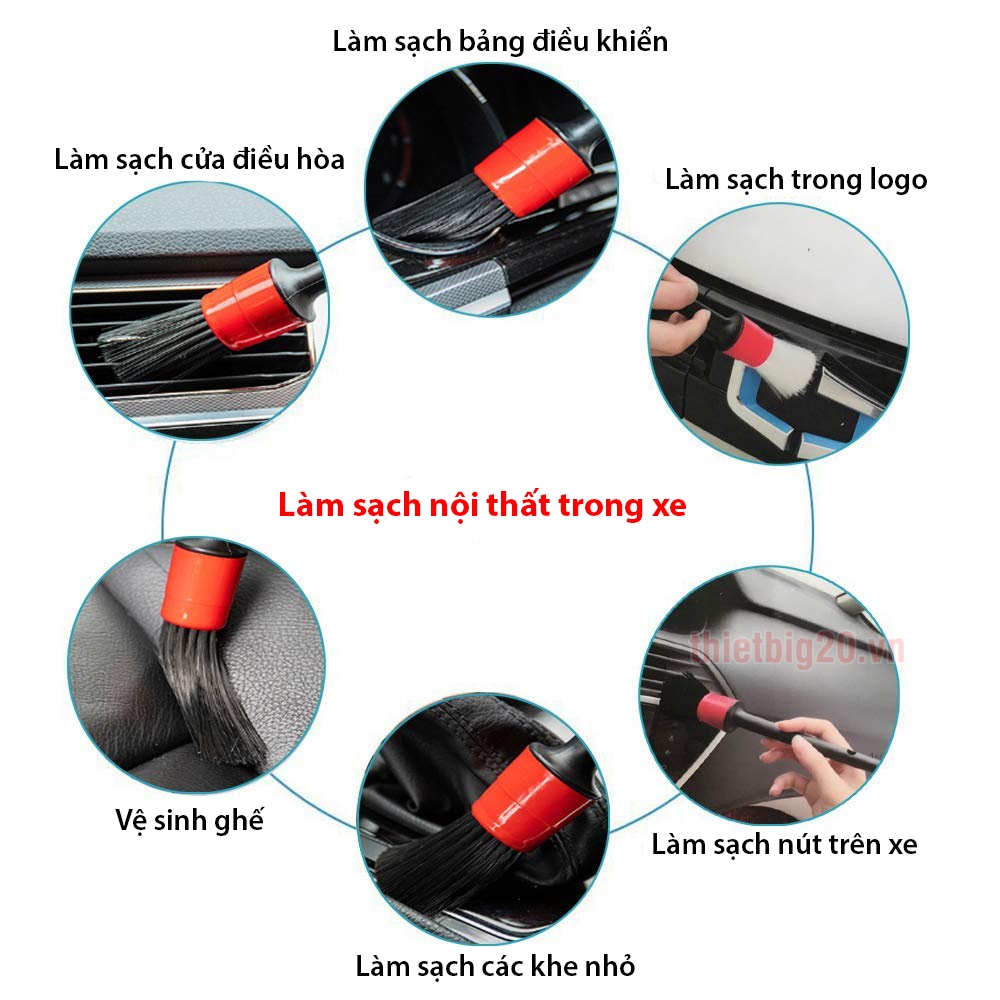 Làm sạch bảng điều khiển

Làm sạch cửa điều hòa

Làm sạch trong logo

Làm sạch nội thất trong xe

thietbig20.vn

Vệ sinh ghế

Làm sạch nút trên xe

Làm sạch các khe nhỏ