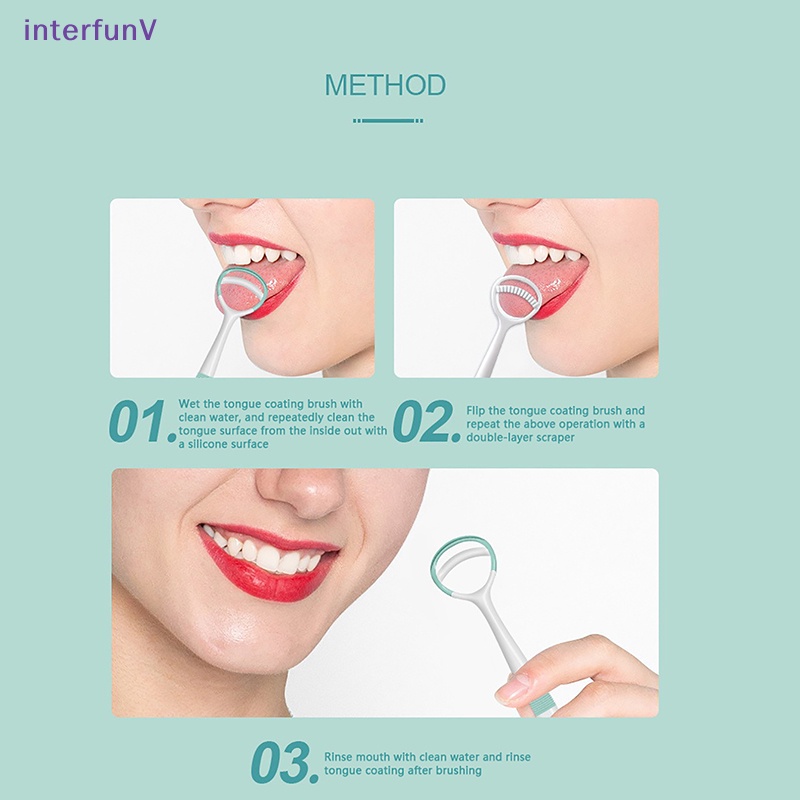 interfunV

METHOD

01. Wet the tongue coating brush with clean water, and repeatedly clean the tongue surface from the inside out with a silicone surface

02. Flip the tongue coating brush and repeat the above operation with a double-layer scraper

03. Rinse mouth with clean water and rinse tongue coating after brushing