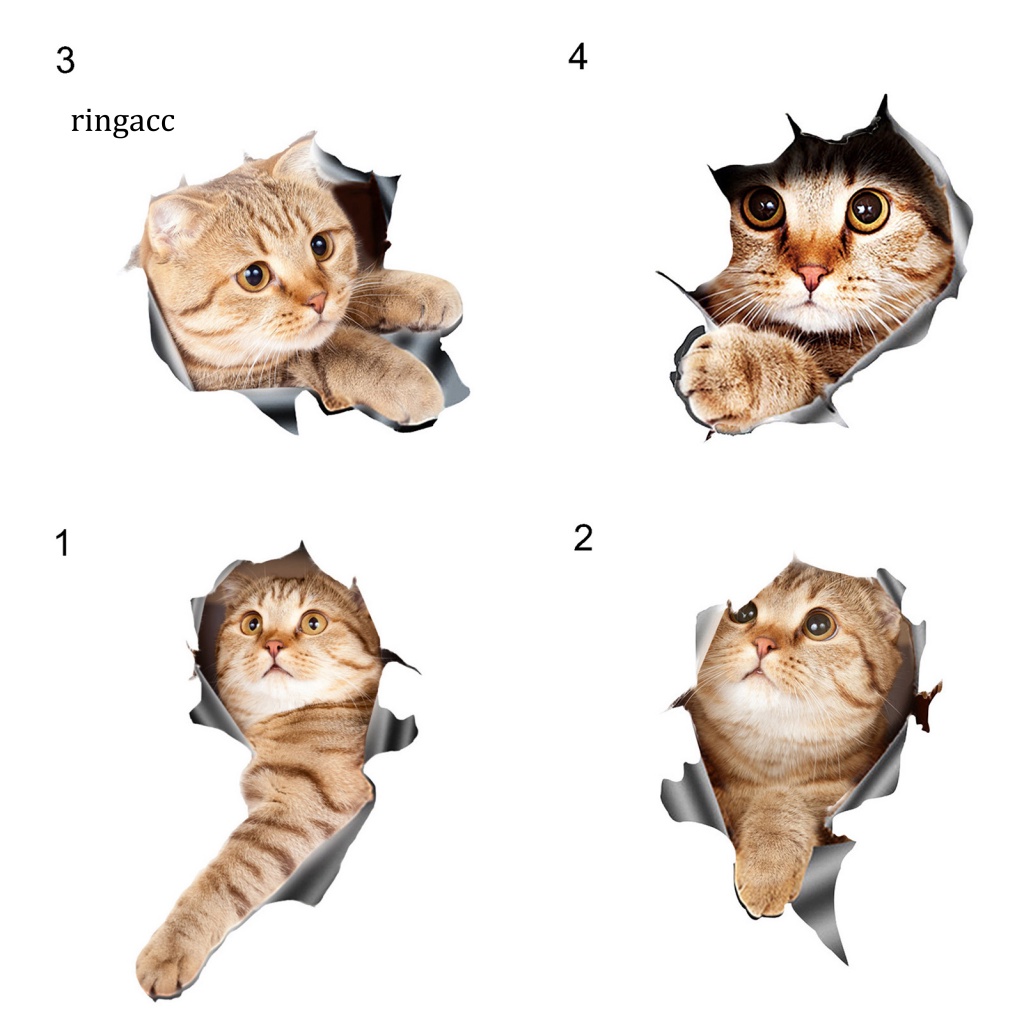 3

ringacc

4

1

2