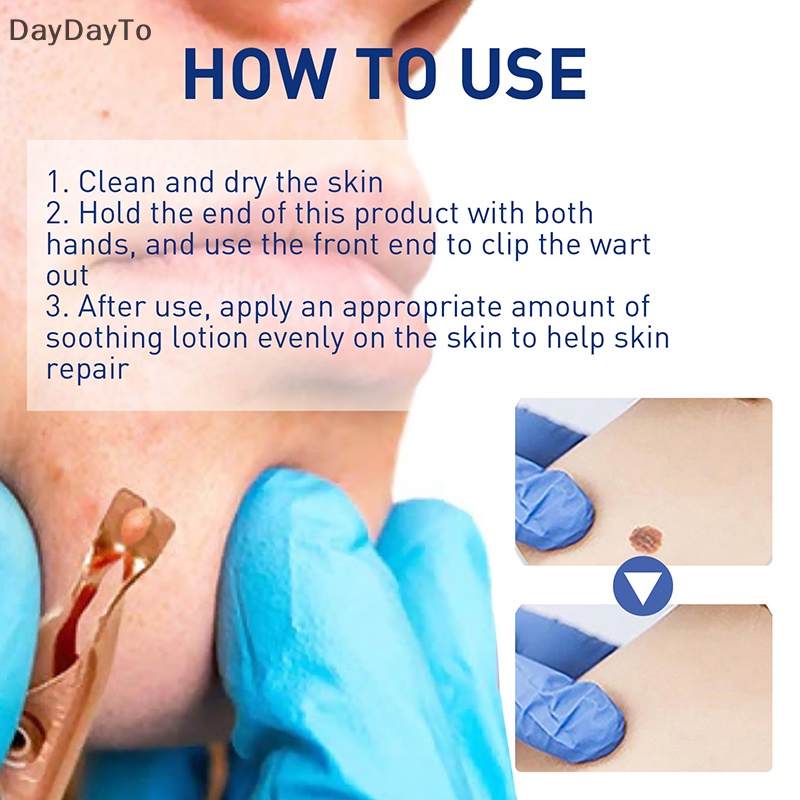 DayDayTo

HOW TO USE

1. Clean and dry the skin
2. Hold the end of this product with both hands, and use the front end to clip the wart out
3. After use, apply an appropriate amount of soothing lotion evenly on the skin to help skin repair