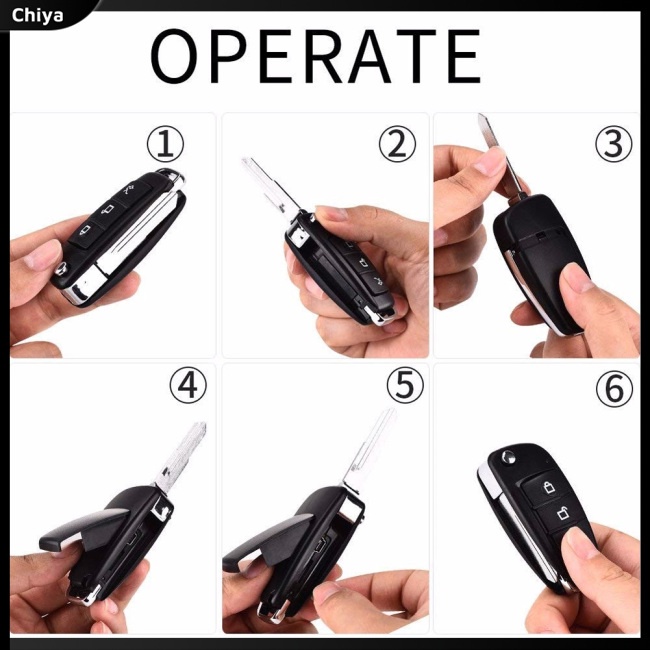 Chiya

OPERATE

①

②

③

④

⑤

⑥