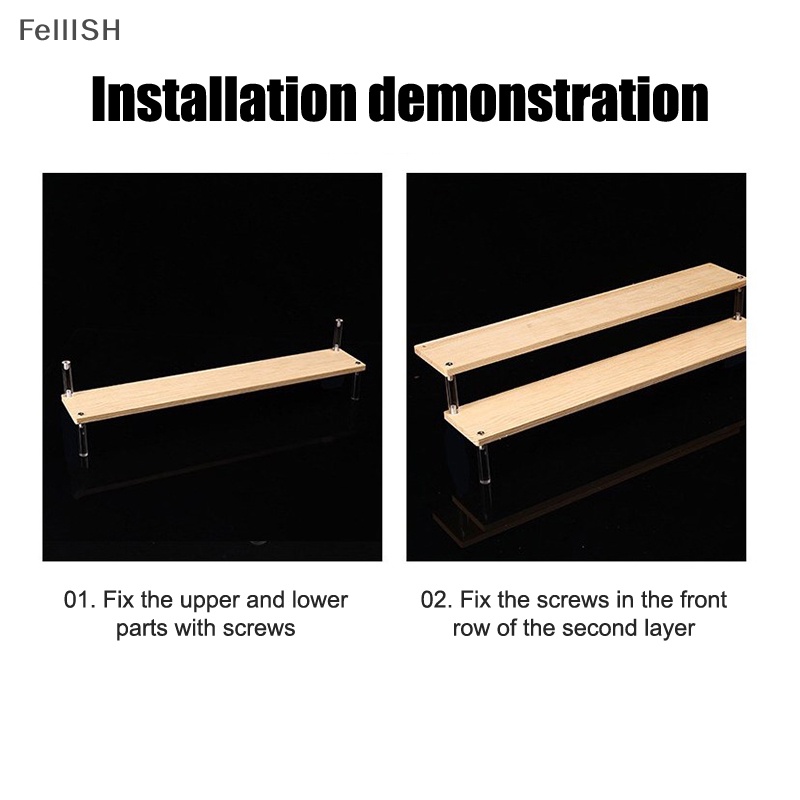 FellISH

Installation demonstration

01. Fix the upper and lower parts with screws

02. Fix the screws in the front row of the second layer