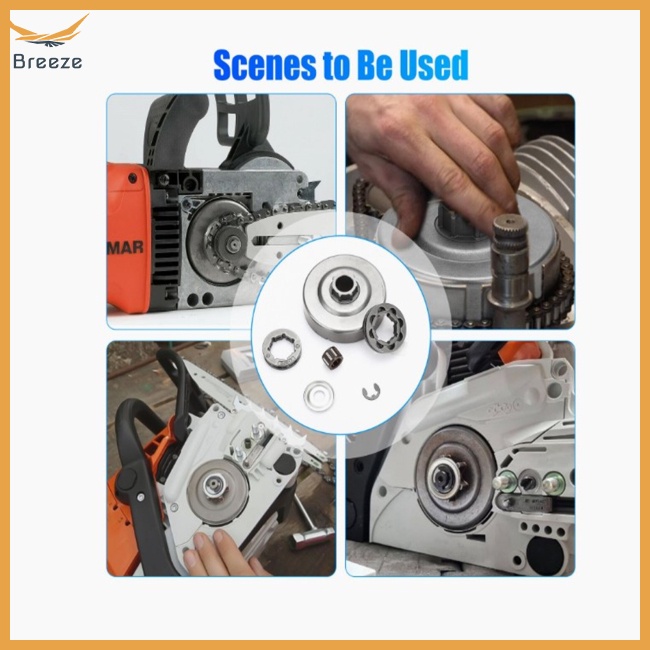 Breeze

Scenes to Be Used

MAR