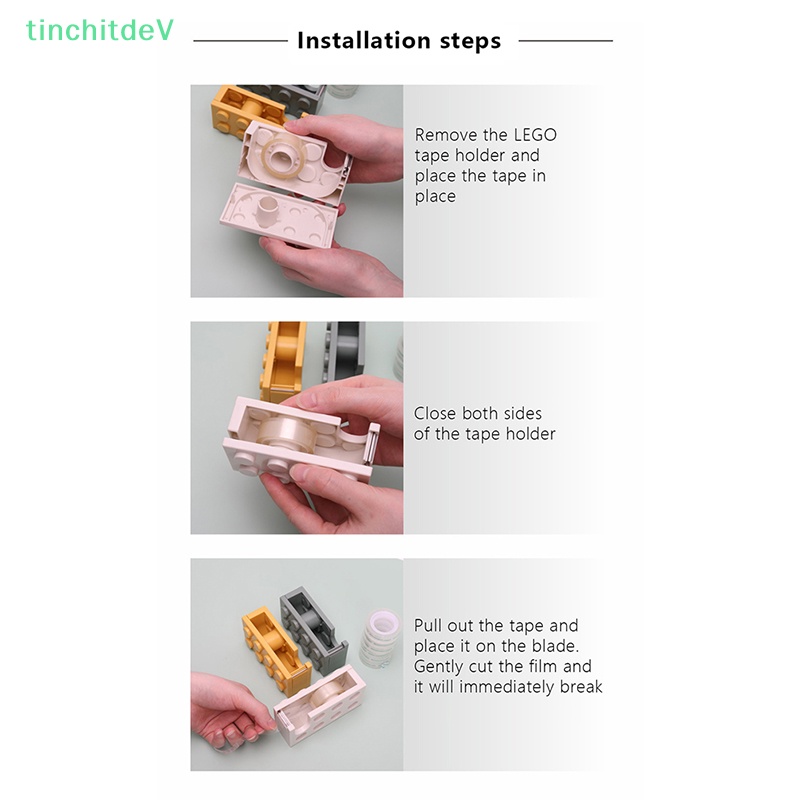 tinchitdeV

Installation steps

Remove the LEGO tape holder and place the tape in place

Close both sides of the tape holder

Pull out the tape and place it on the blade. Gently cut the film and it will immediately break