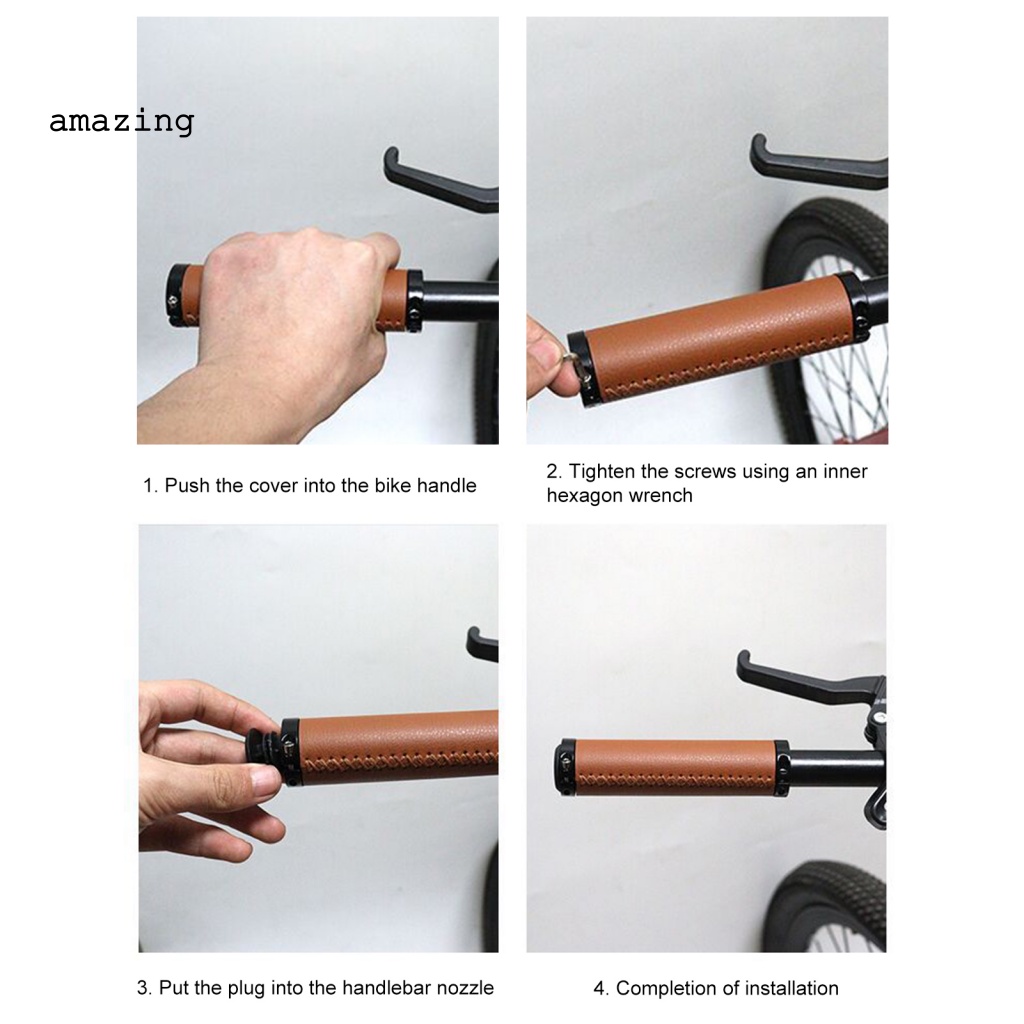 amazing

1. Push the cover into the bike handle

2. Tighten the screws using an inner hexagon wrench

3. Put the plug into the handlebar nozzle

4. Completion of installation