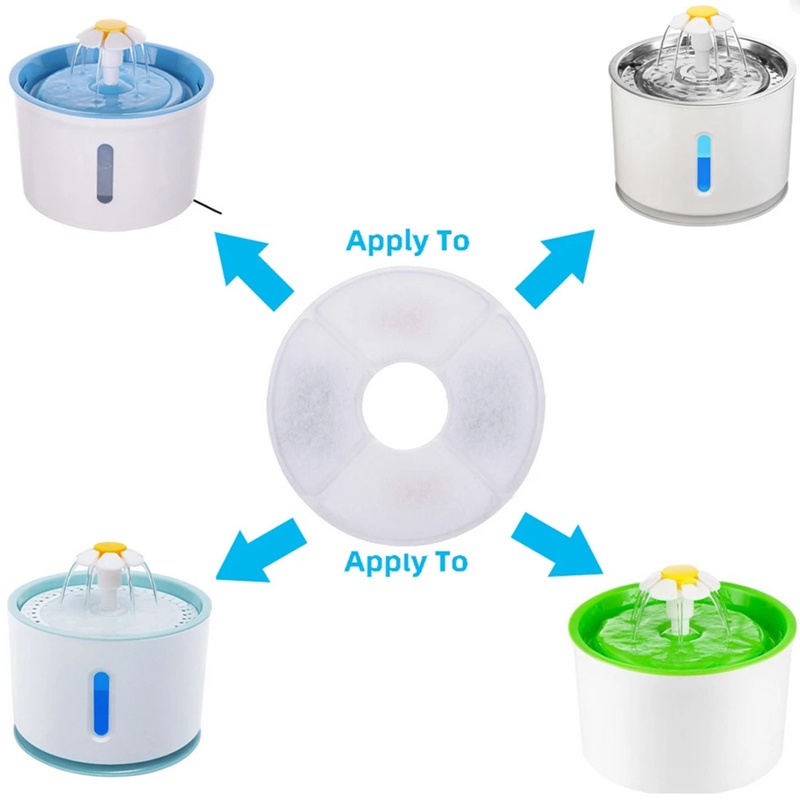 Apply To

Apply To