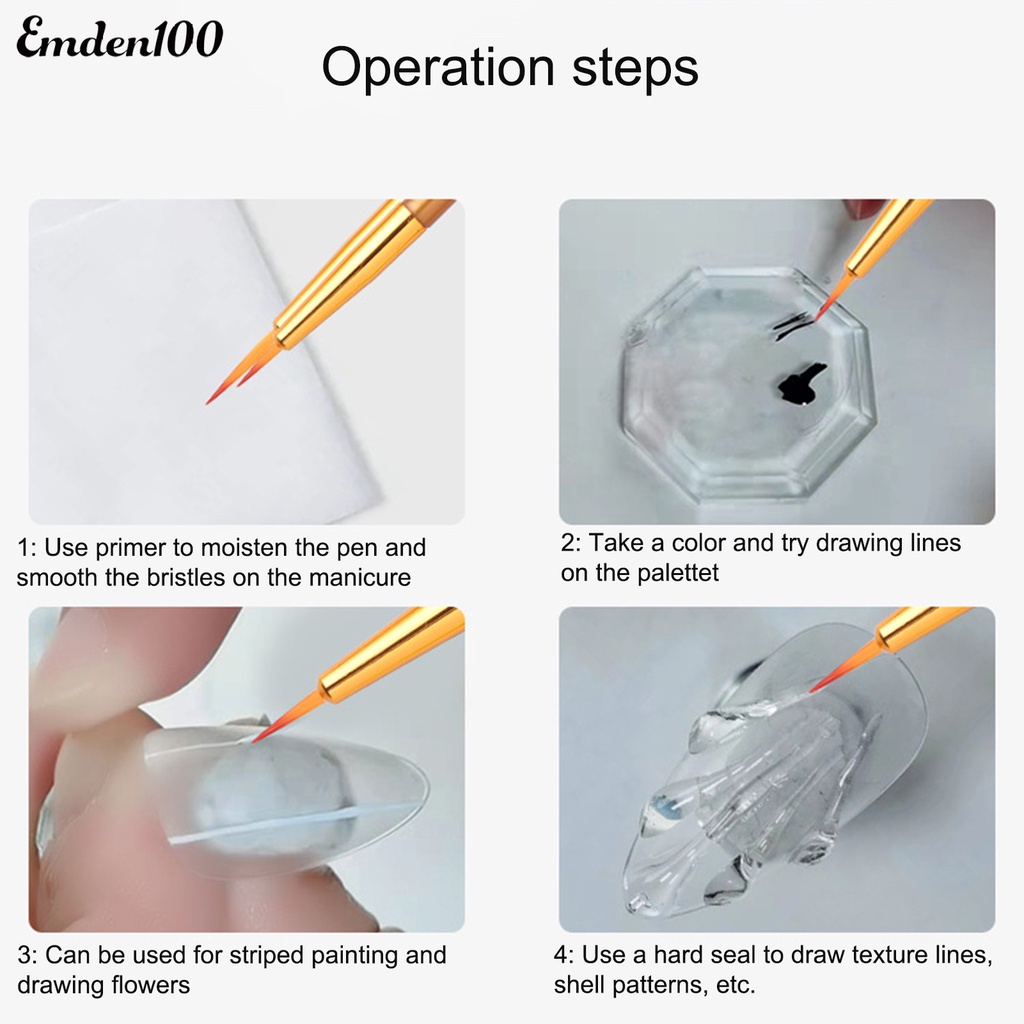 Emden100

Operation steps

1: Use primer to moisten the pen and smooth the bristles on the manicure

2: Take a color and try drawing lines on the palettet

3: Can be used for striped painting and drawing flowers

4: Use a hard seal to draw texture lines, shell patterns, etc.