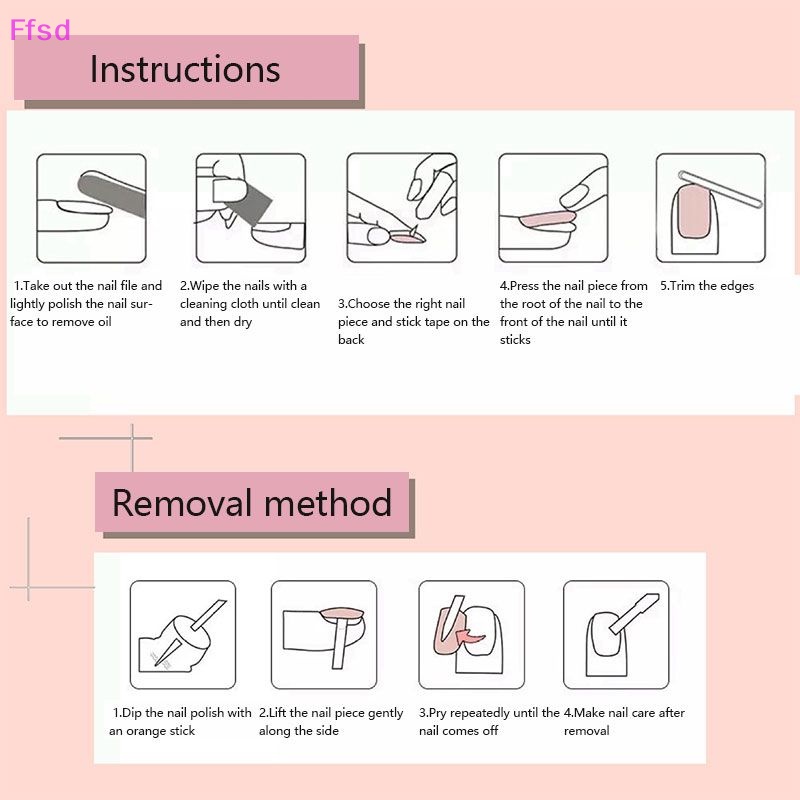 Ffsd

Instructions

1.Take out the nail file and lightly polish the nail surface to remove oil

2.Wipe the nails with a cleaning cloth until clean and then dry

3.Choose the right nail piece and stick tape on the back

4.Press the nail piece from the root of the nail to the front of the nail until it sticks

5.Trim the edges

Removal method

1.Dip the nail polish with an orange stick

2.Lift the nail piece gently along the side

3.Pry repeatedly until the nail comes off

4.Make nail care after removal