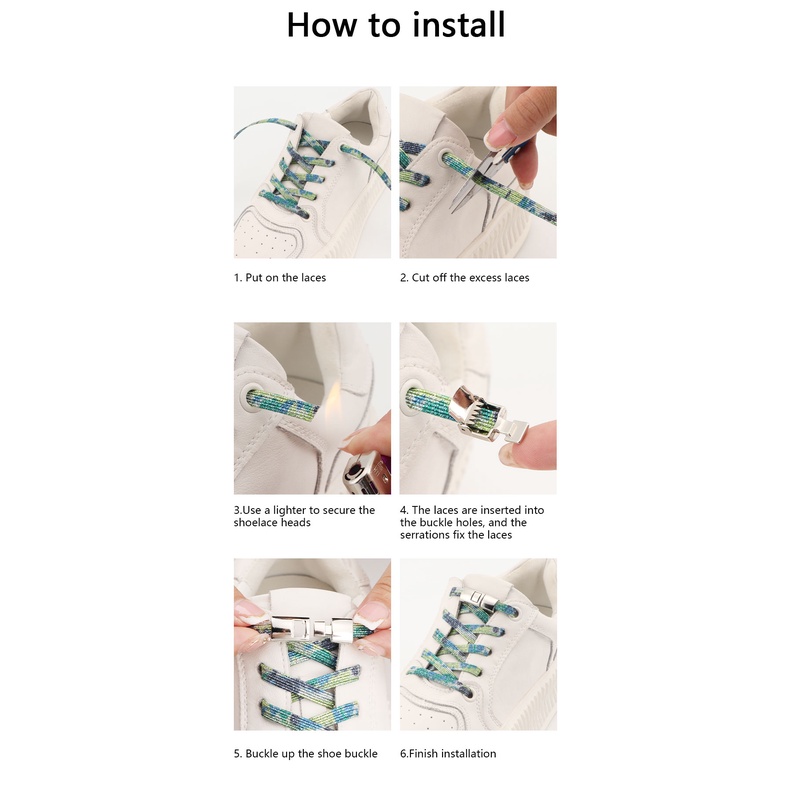 How to install

1. Put on the laces

2. Cut off the excess laces

3.Use a lighter to secure the shoelace heads

4. The laces are inserted into the buckle holes, and the serrations fix the laces

5. Buckle up the shoe buckle

6.Finish installation