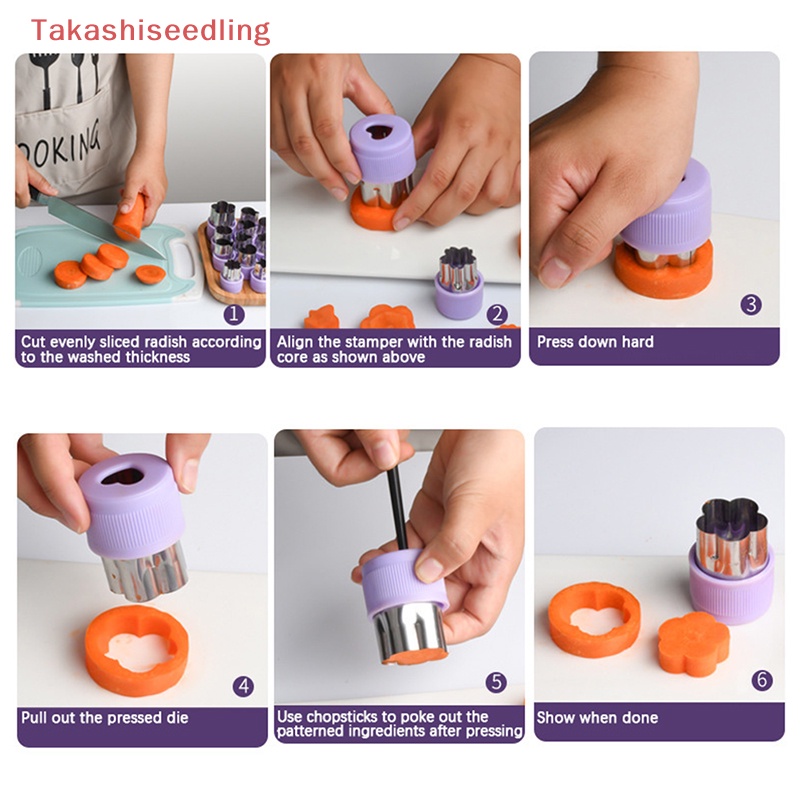 Takashiseedling

OOKING

1
Cut evenly sliced radish according to the washed thickness

2
Align the stamper with the radish core as shown above

3
Press down hard

4
Pull out the pressed die

5
Use chopsticks to poke out the patterned ingredients after pressing

6
Show when done