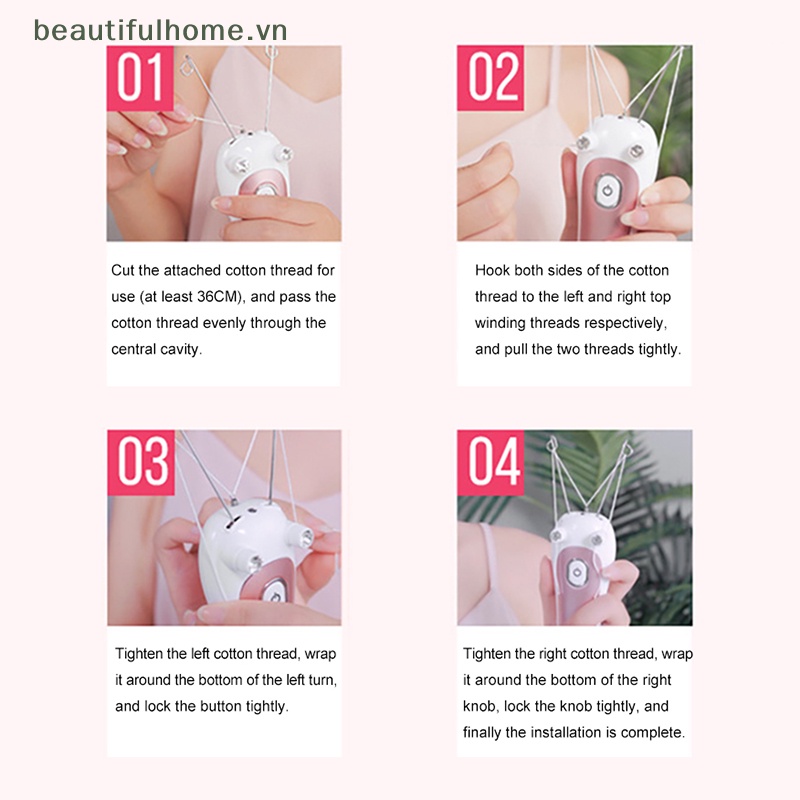 beautifulhome.vn

01

Cut the attached cotton thread for use (at least 36CM), and pass the cotton thread evenly through the central cavity.

02

Hook both sides of the cotton thread to the left and right top winding threads respectively, and pull the two threads tightly.

03

Tighten the left cotton thread, wrap it around the bottom of the left turn, and lock the button tightly.

04

Tighten the right cotton thread, wrap it around the bottom of the right knob, lock the knob tightly, and finally the installation is complete.