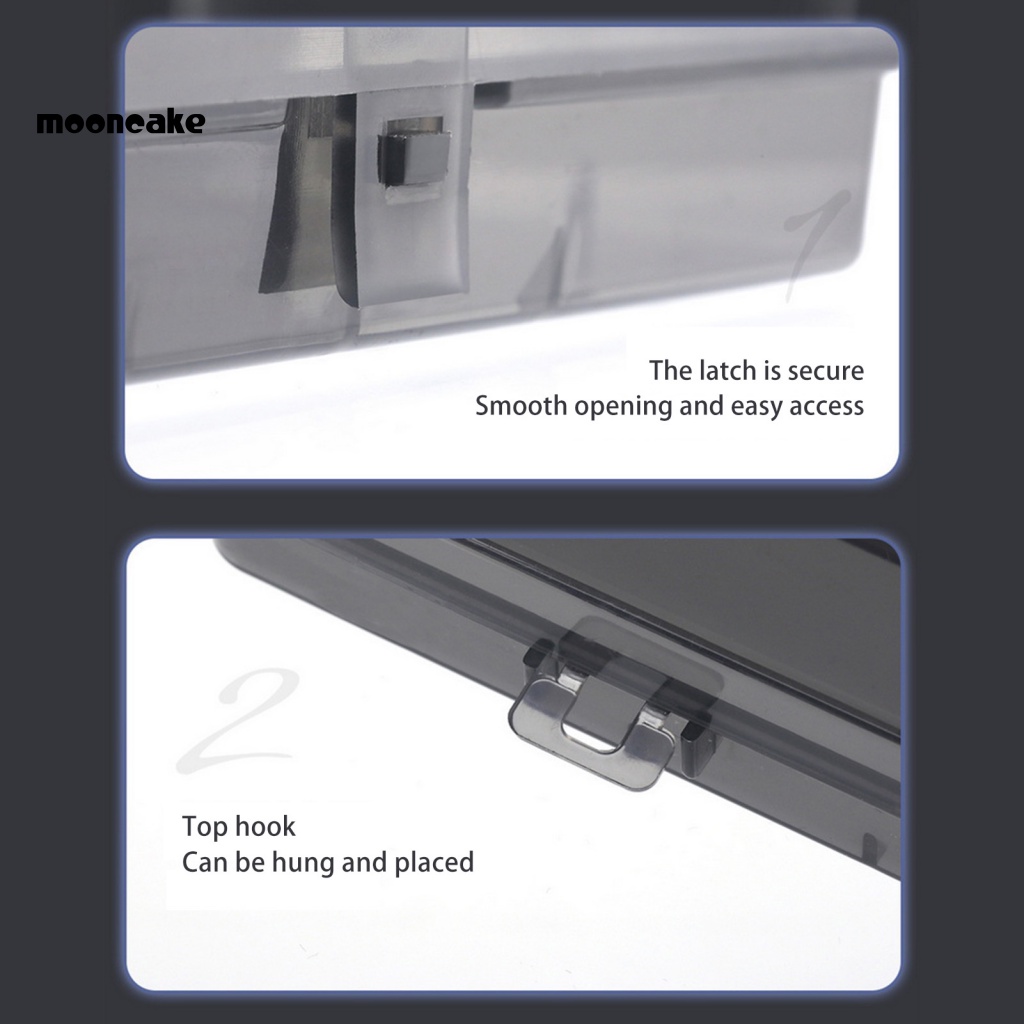 mooncake

1

The latch is secure
Smooth opening and easy access

2

Top hook
Can be hung and placed