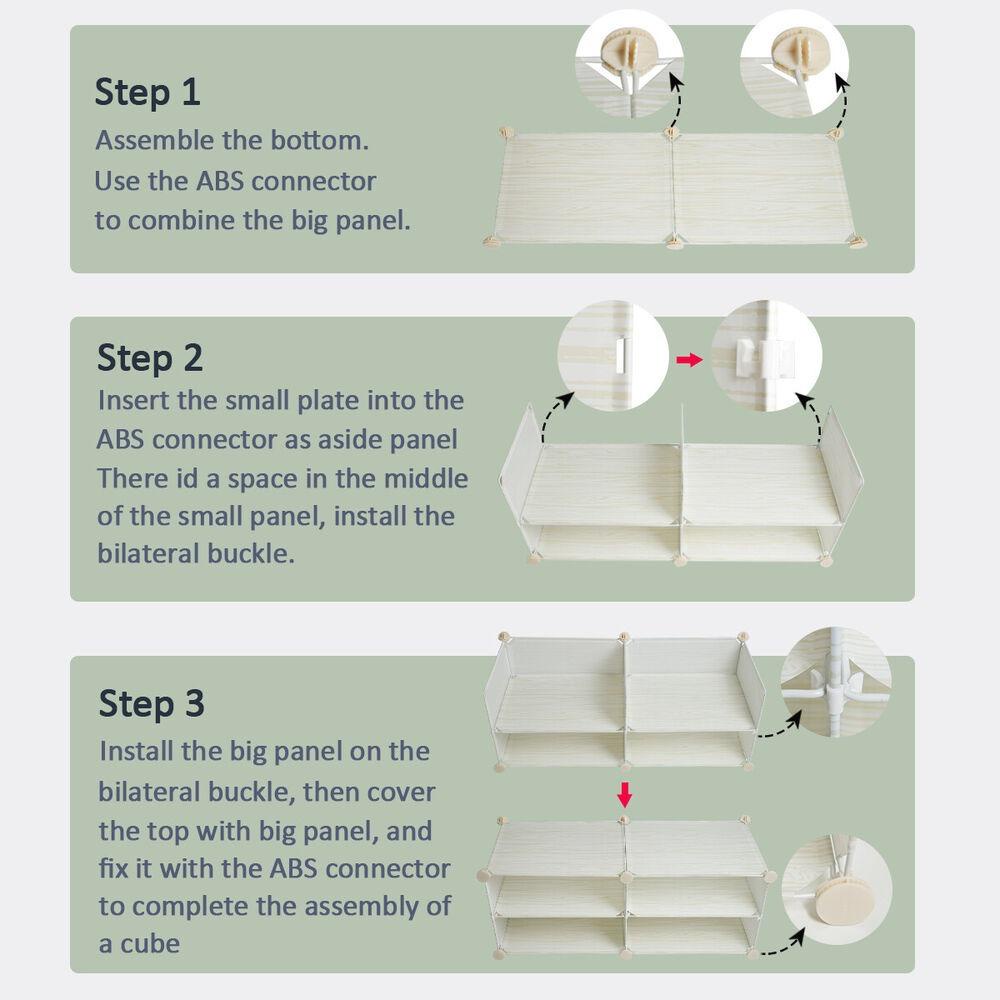 Step 1

Assemble the bottom.
Use the ABS connector
to combine the big panel.

Step 2

Insert the small plate into the ABS connector as aside panel
There id a space in the middle of the small panel, install the bilateral buckle.

Step 3

Install the big panel on the bilateral buckle, then cover the top with big panel, and fix it with the ABS connector to complete the assembly of a cube