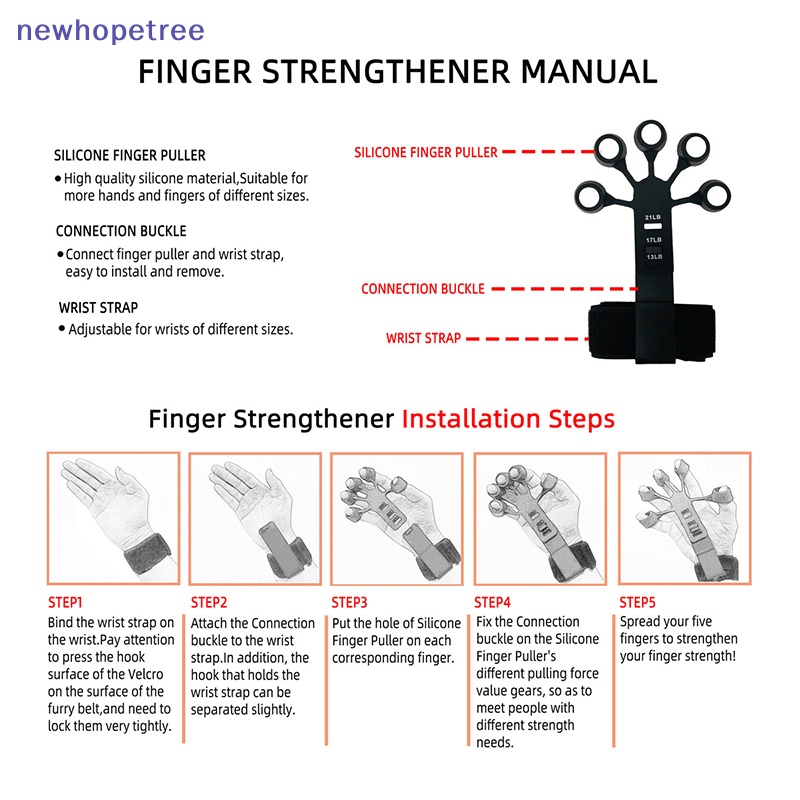 newhopetree

FINGER STRENGTHENER MANUAL

SILICONE FINGER PULLER
• High quality silicone material,Suitable for more hands and fingers of different sizes.

CONNECTION BUCKLE
• Connect finger puller and wrist strap, easy to install and remove.

WRIST STRAP
• Adjustable for wrists of different sizes.

SILICONE FINGER PULLER

21LB
17LB
13LB

CONNECTION BUCKLE

WRIST STRAP

Finger Strengthener Installation Steps

STEP1
Bind the wrist strap on the wrist.Pay attention to press the hook surface of the Velcro on the surface of the furry belt,and need to lock them very tightly.

STEP2
Attach the Connection buckle to the wrist strap.In addition, the hook that holds the wrist strap can be separated slightly.

STEP3
Put the hole of Silicone Finger Puller on each corresponding finger.

STEP4
Fix the Connection buckle on the Silicone Finger Puller's different pulling force value gears, so as to meet people with different strength needs.

STEP5
Spread your five fingers to strengthen your finger strength!