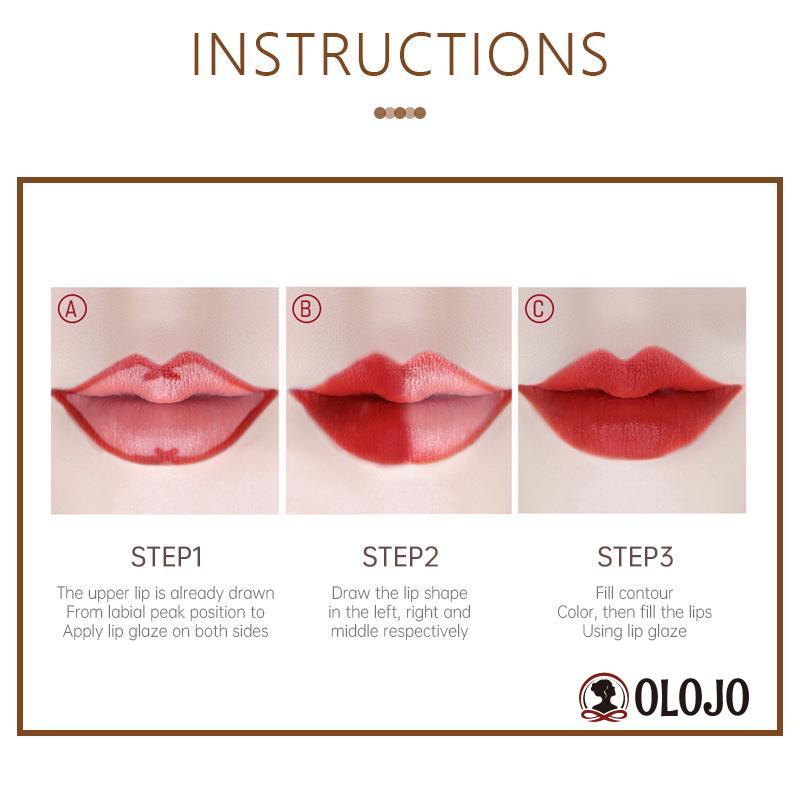 INSTRUCTIONS

A

B

C

STEP1

The upper lip is already drawn From labial peak position to Apply lip glaze on both sides

STEP2

Draw the lip shape in the left, right and middle respectively

STEP3

Fill contour Color, then fill the lips Using lip glaze

OLOJO