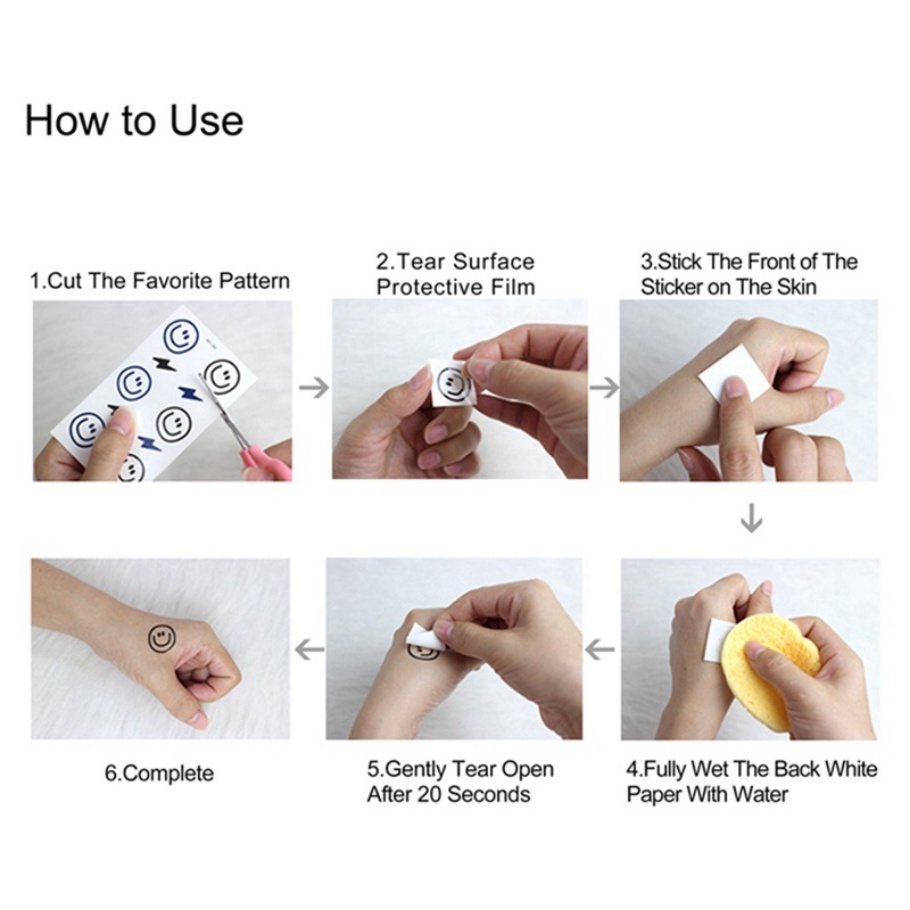 How to Use

1.Cut The Favorite Pattern

2.Tear Surface Protective Film

3.Stick The Front of The Sticker on The Skin

4.Fully Wet The Back White Paper With Water

5.Gently Tear Open After 20 Seconds

6.Complete