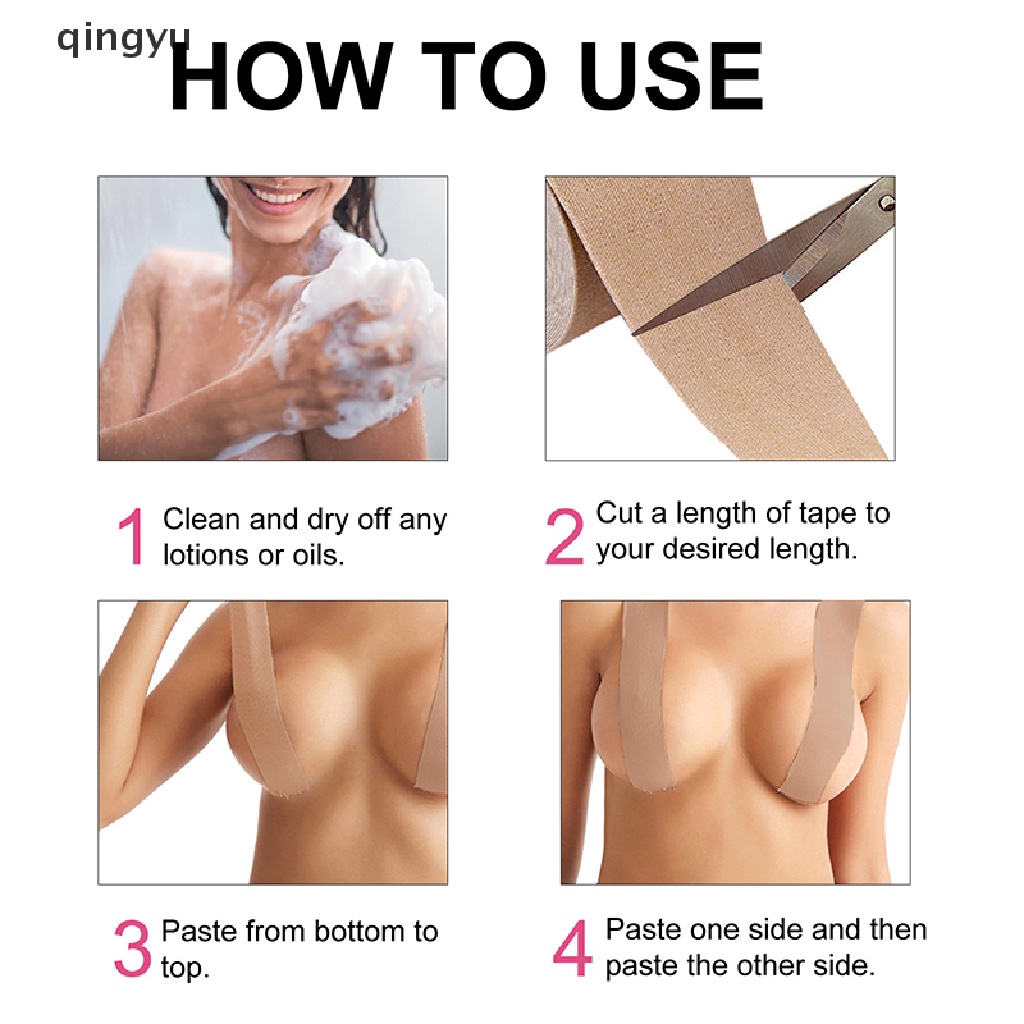 qingyu

HOW TO USE

1 Clean and dry off any lotions or oils.

2 Cut a length of tape to your desired length.

3 Paste from bottom to top.

4 Paste one side and then paste the other side.