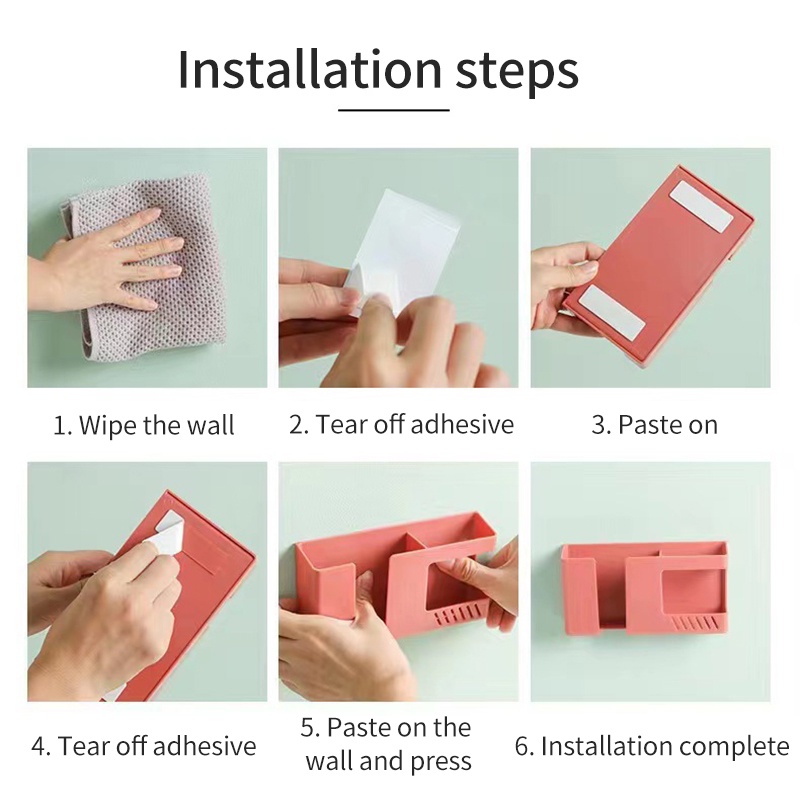 Installation steps

1. Wipe the wall

2. Tear off adhesive

3. Paste on

4. Tear off adhesive

5. Paste on the wall and press

6. Installation complete