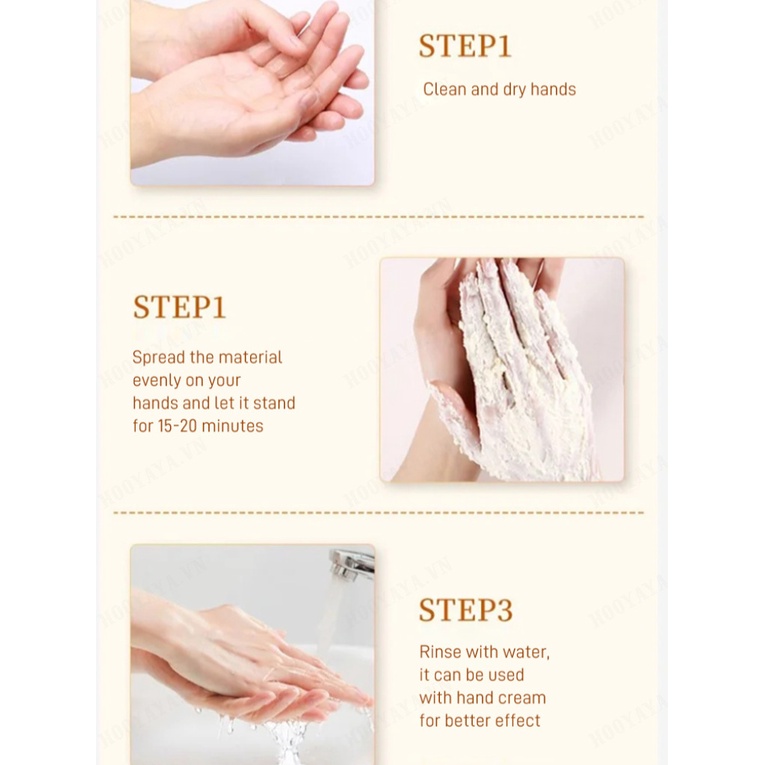 STEP1

Clean and dry hands

STEP1

Spread the material evenly on your hands and let it stand for 15-20 minutes

STEP3

Rinse with water, it can be used with hand cream for better effect

HOOYAYA.VN