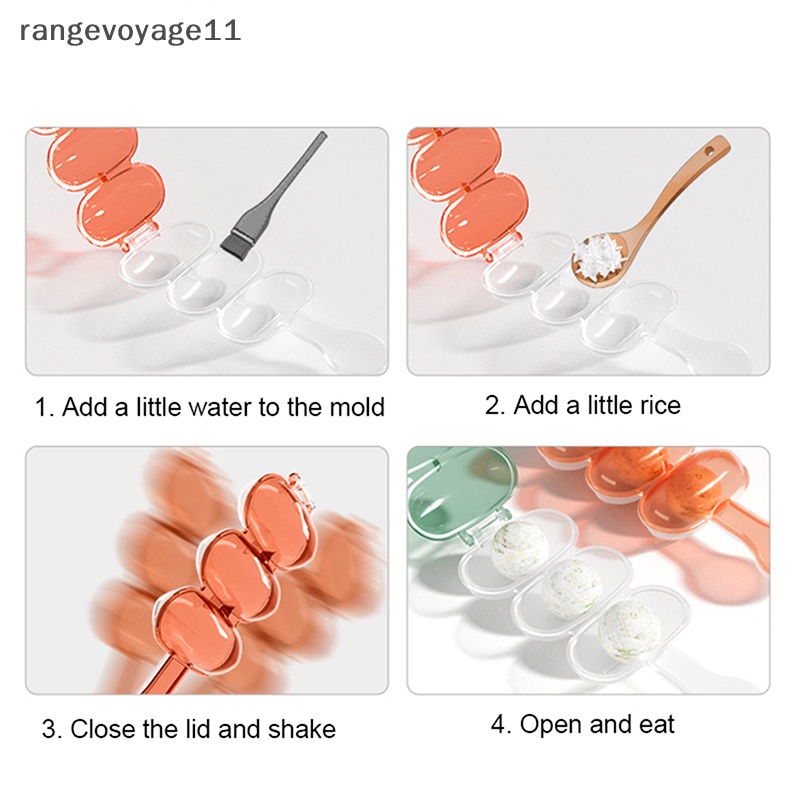 rangevoyage11

1. Add a little water to the mold

2. Add a little rice

3. Close the lid and shake

4. Open and eat