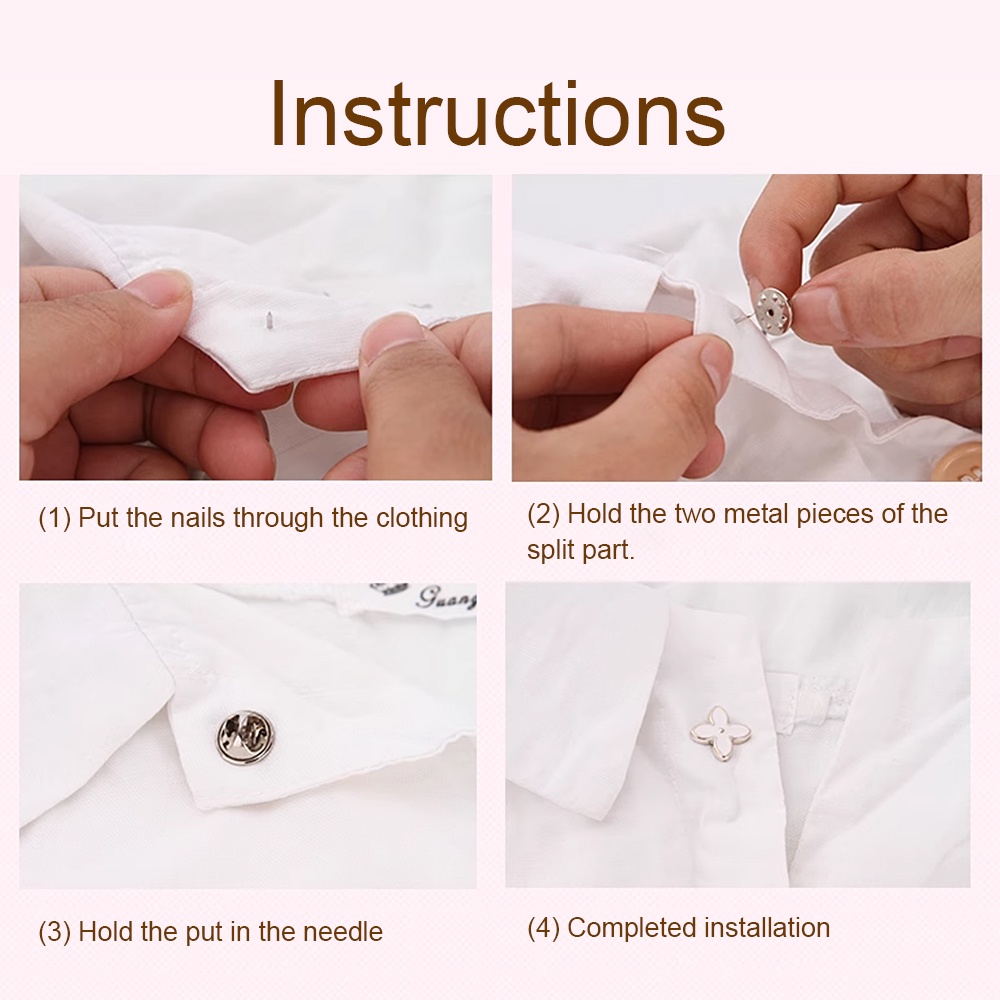 Instructions

(1) Put the nails through the clothing

(2) Hold the two metal pieces of the split part.

Guang

(3) Hold the put in the needle

(4) Completed installation