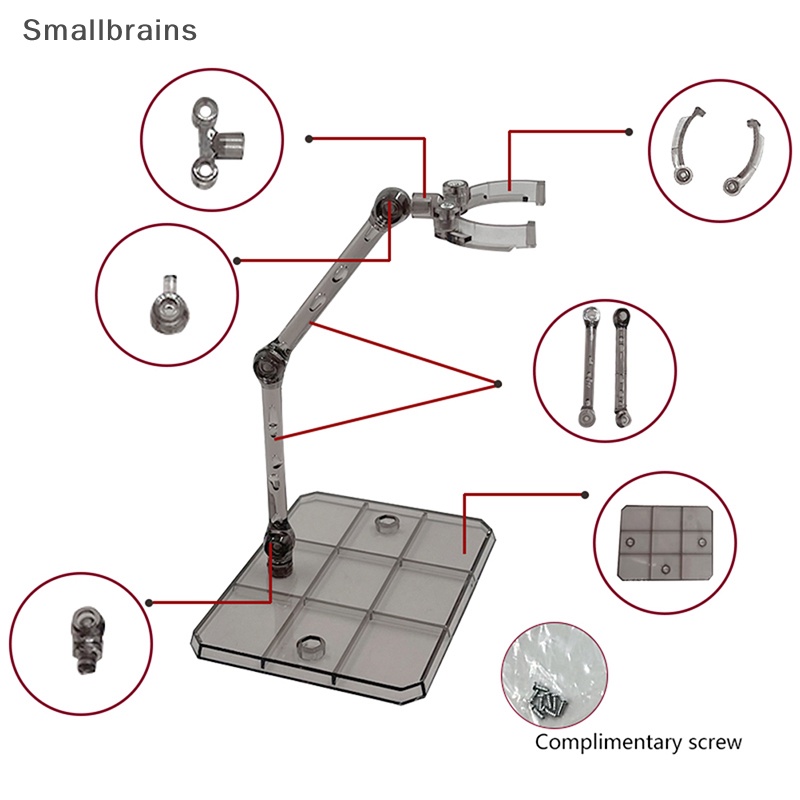 Smallbrains

Complimentary screw