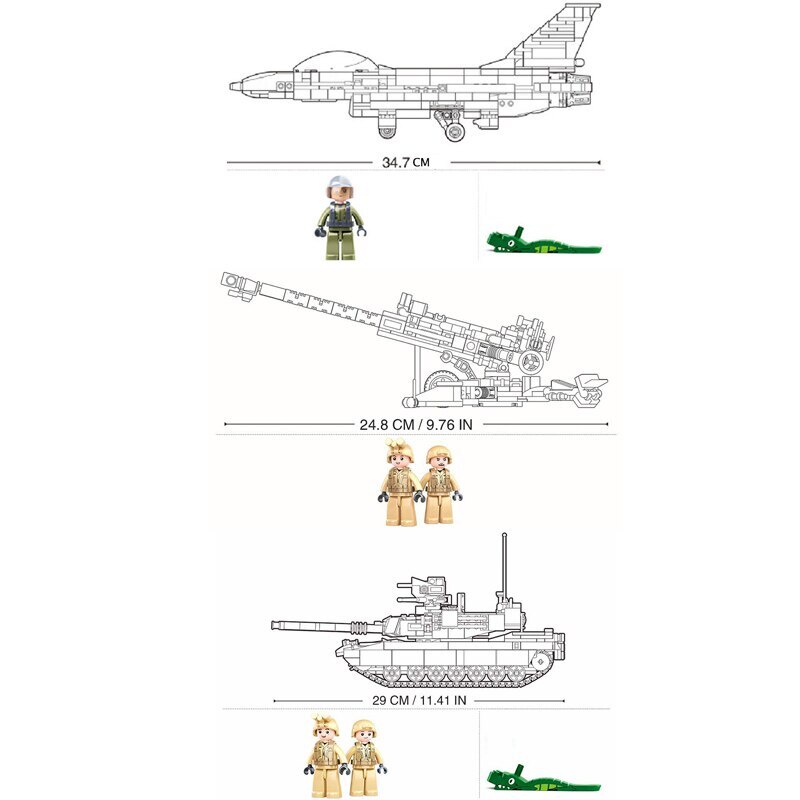 34.7 CM

24.8 CM / 9.76 IN

29 CM / 11.41 IN