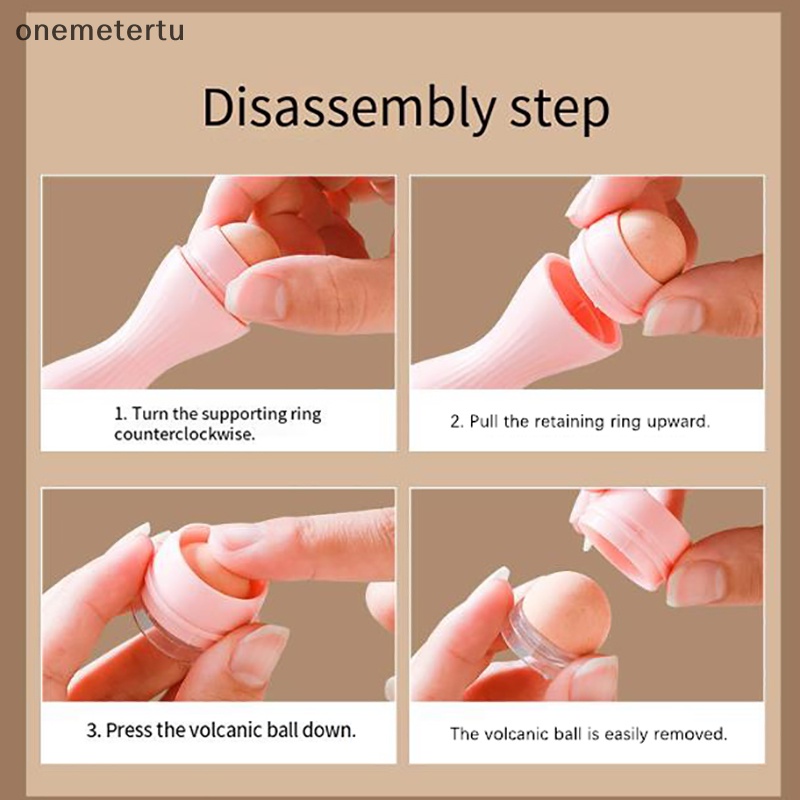 onemetertu

Disassembly step

1. Turn the supporting ring counterclockwise.

2. Pull the retaining ring upward.

3. Press the volcanic ball down.

The volcanic ball is easily removed.