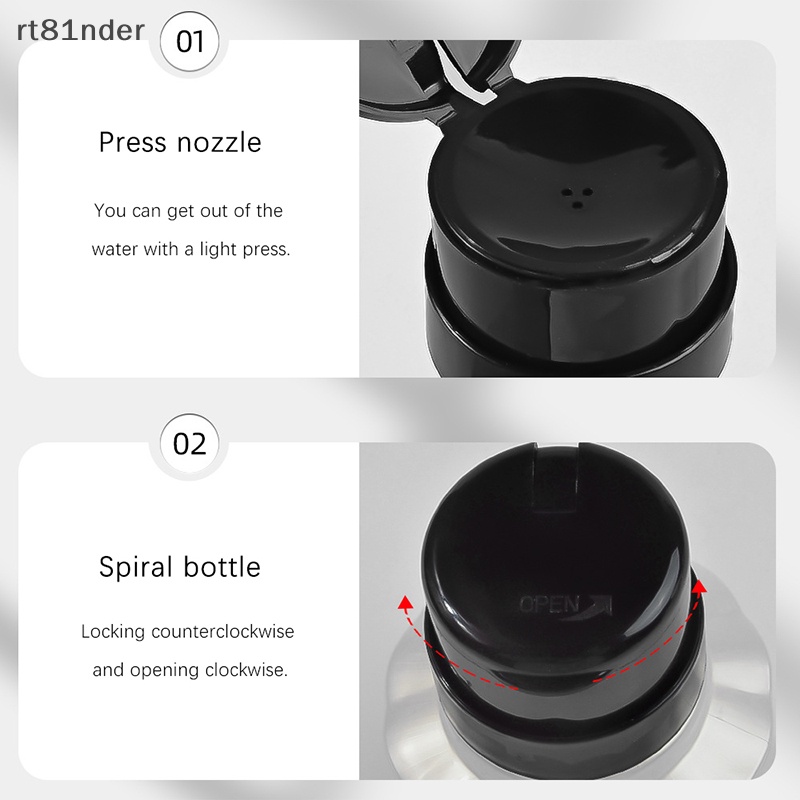 rt81nder

01

Press nozzle

You can get out of the water with a light press.

02

Spiral bottle

Locking counterclockwise and opening clockwise.

OPEN