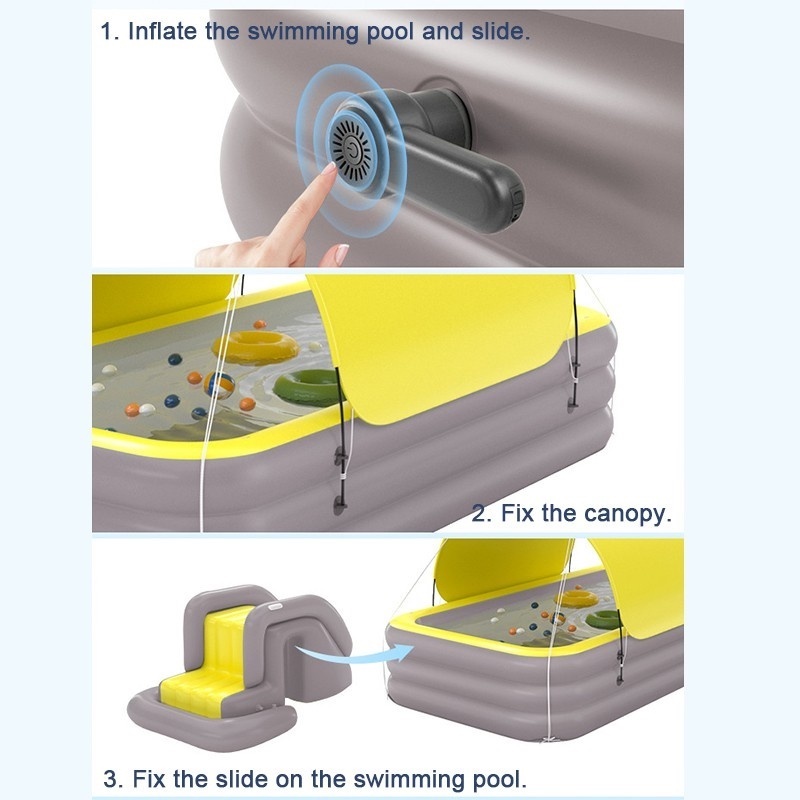 1. Inflate the swimming pool and slide.

2. Fix the canopy.

3. Fix the slide on the swimming pool.