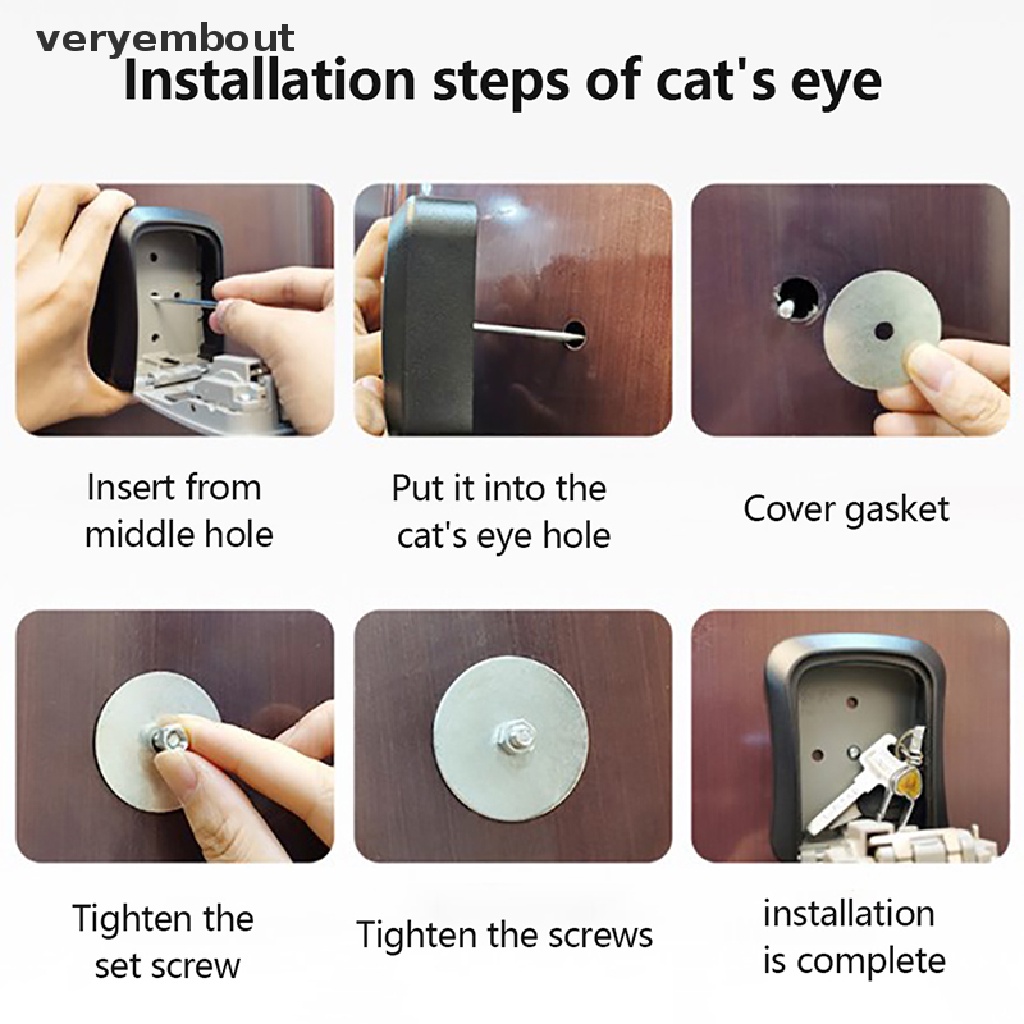 veryembout

Installation steps of cat's eye

Insert from middle hole

Put it into the cat's eye hole

Cover gasket

Tighten the set screw

Tighten the screws

installation is complete