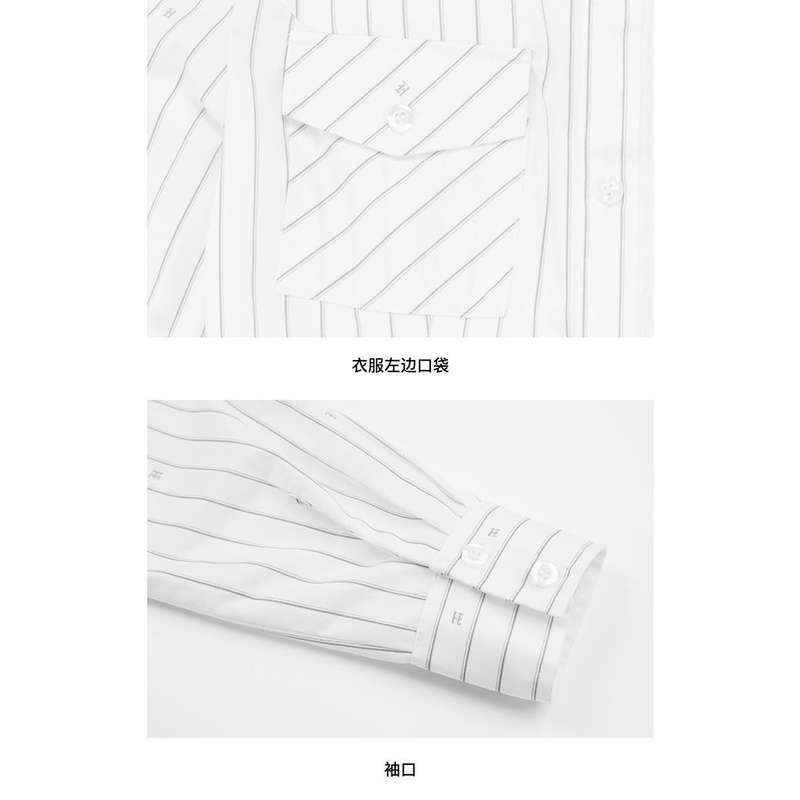 衣服左边口袋

袖口