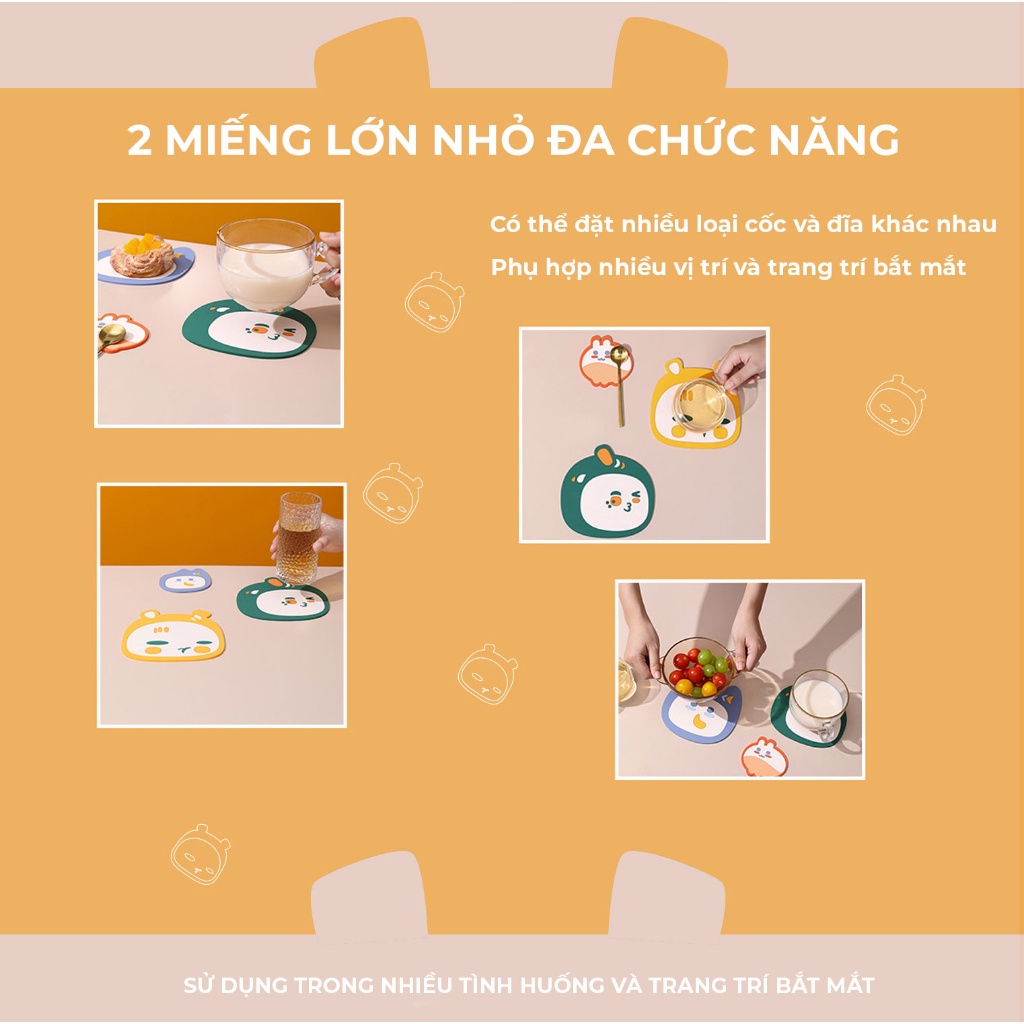 2 MIẾNG LỚN NHỎ ĐA CHỨC NĂNG

Có thể đặt nhiều loại cốc và đĩa khác nhau
Phụ hợp nhiều vị trí và trang trí bắt mắt

SỬ DỤNG TRONG NHIỀU TÌNH HUỐNG VÀ TRANG TRÍ BẮT MẮT