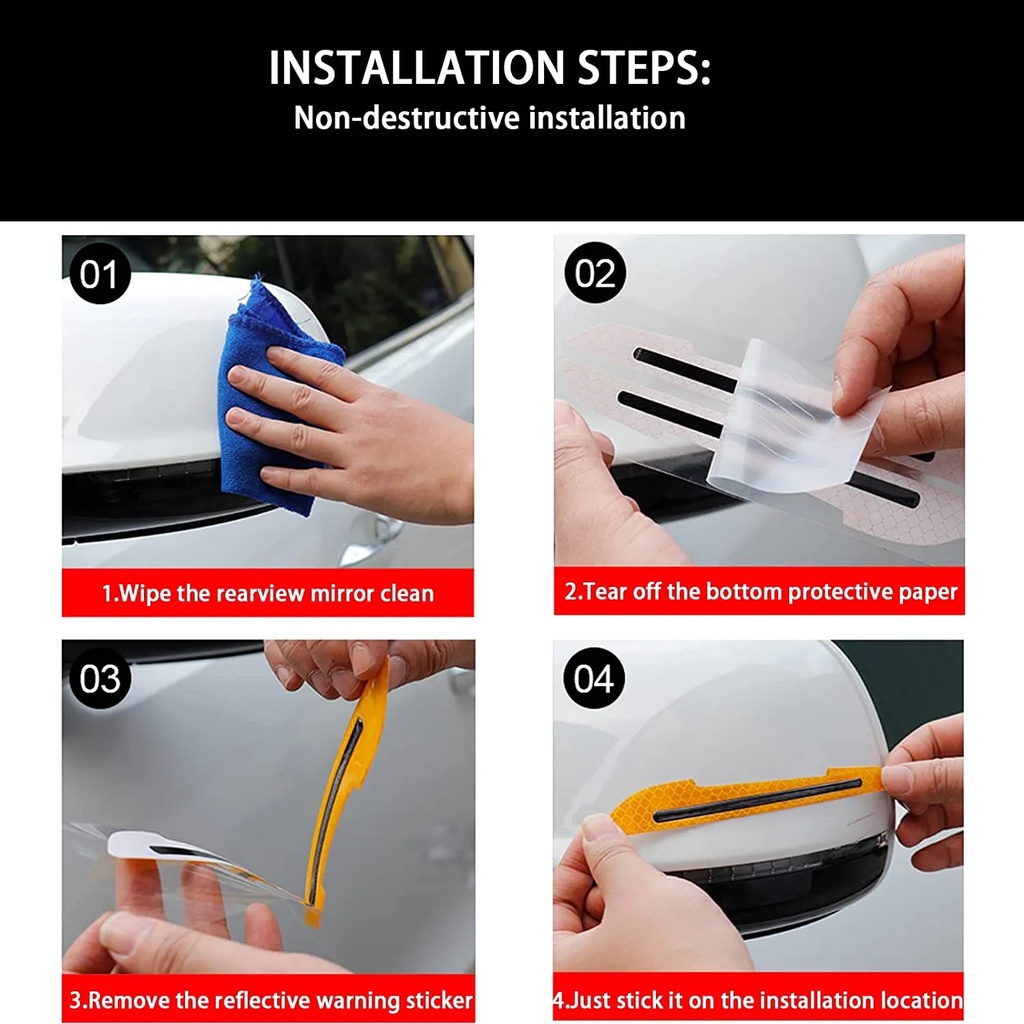 INSTALLATION STEPS:
Non-destructive installation

01

1.Wipe the rearview mirror clean

02

2.Tear off the bottom protective paper

03

3.Remove the reflective warning sticker

04

4.Just stick it on the installation location