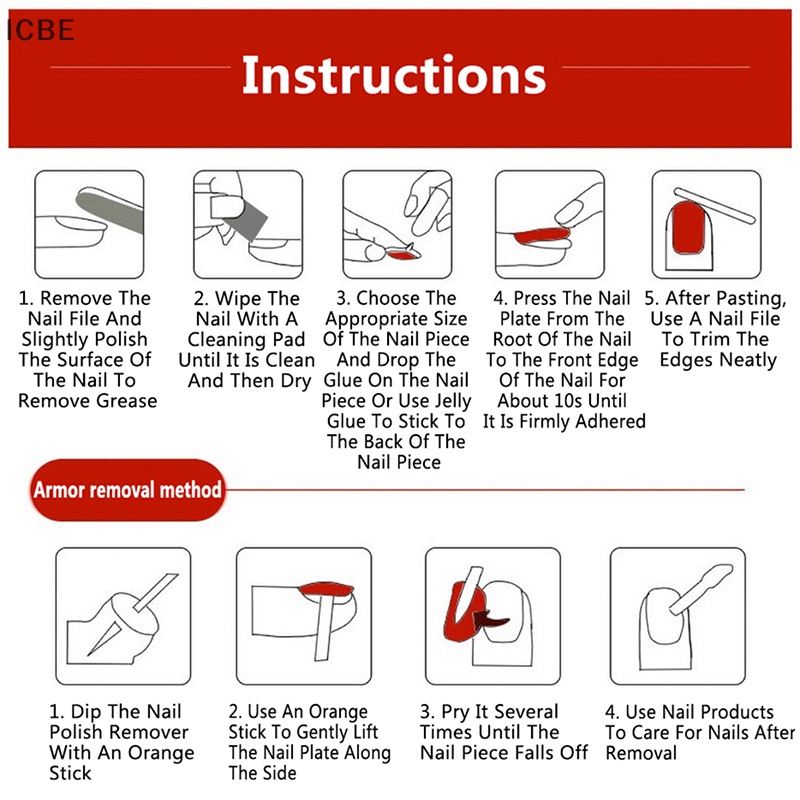 ICBE

Instructions

1. Remove The Nail File And Slightly Polish The Surface Of The Nail To Remove Grease

2. Wipe The Nail With A Cleaning Pad Until It Is Clean And Then Dry

3. Choose The Appropriate Size Of The Nail Piece And Drop The Glue On The Nail Piece Or Use Jelly Glue To Stick To The Back Of The Nail Piece

4. Press The Nail Plate From The Root Of The Nail To The Front Edge Of The Nail For About 10s Until It Is Firmly Adhered

5. After Pasting, Use A Nail File To Trim The Edges Neatly

Armor removal method

1. Dip The Nail Polish Remover With An Orange Stick

2. Use An Orange Stick To Gently Lift The Nail Plate Along The Side

3. Pry It Several Times Until The Nail Piece Falls Off

4. Use Nail Products To Care For Nails After Removal