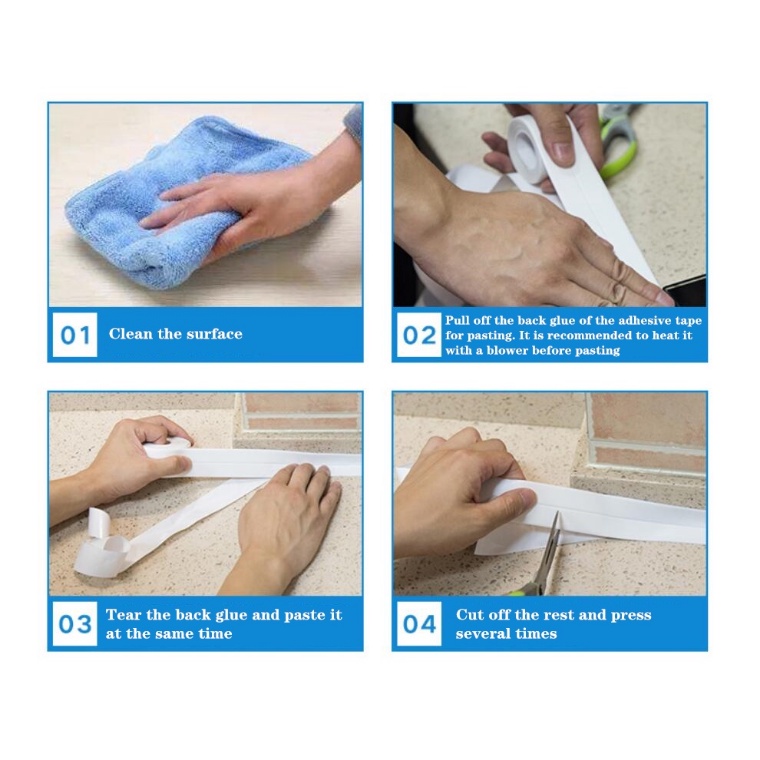 01 Clean the surface

02 Pull off the back glue of the adhesive tape for pasting. It is recommended to heat it with a blower before pasting

03 Tear the back glue and paste it at the same time

04 Cut off the rest and press several times