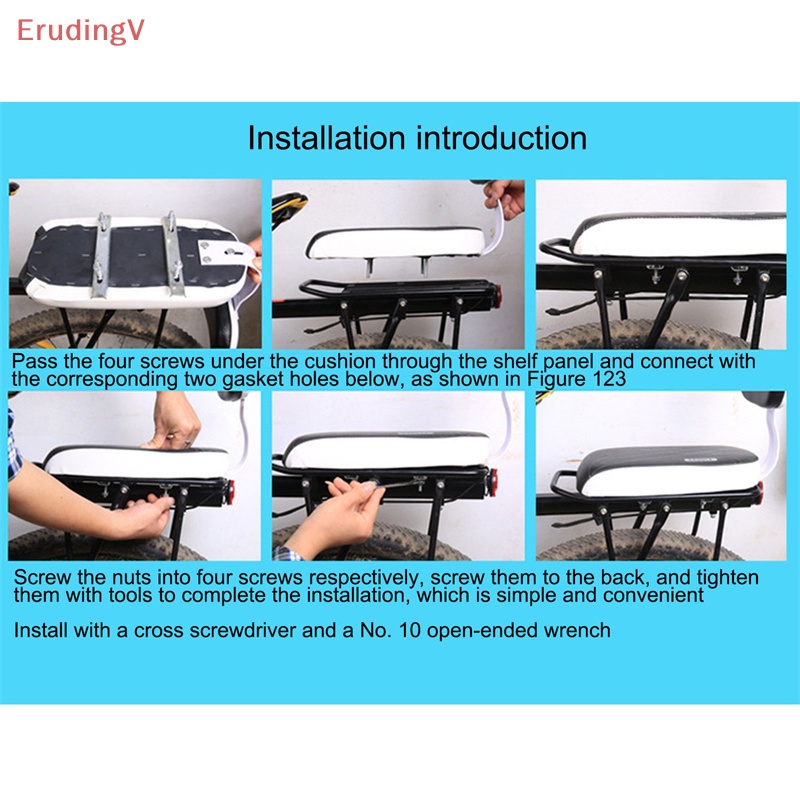 ErudingV

Installation introduction

Pass the four screws under the cushion through the shelf panel and connect with the corresponding two gasket holes below, as shown in Figure 123

Screw the nuts into four screws respectively, screw them to the back, and tighten them with tools to complete the installation, which is simple and convenient

Install with a cross screwdriver and a No. 10 open-ended wrench